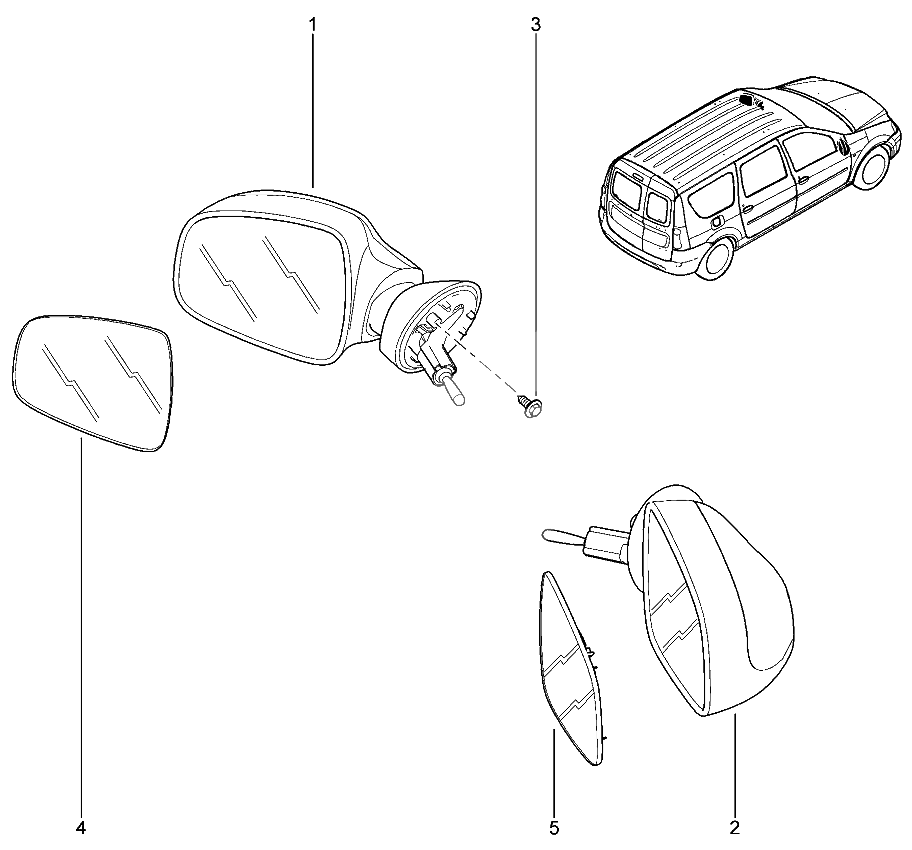 1
3
4
5
2