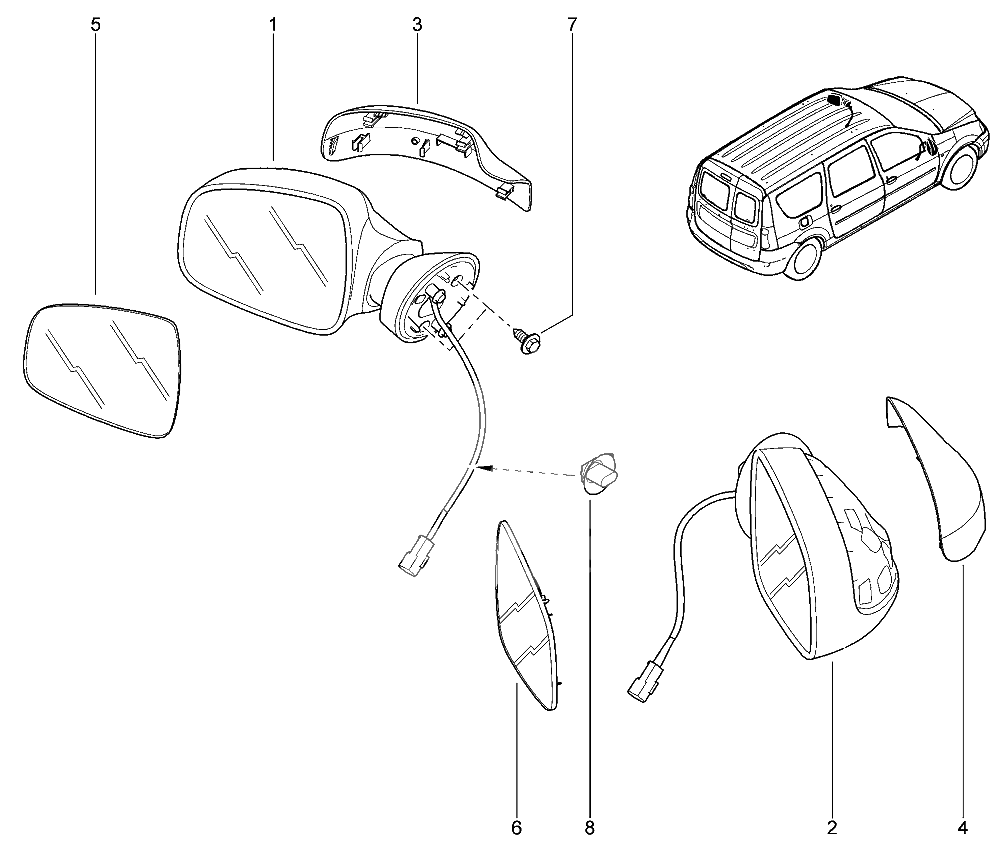 5
1
3
7
6
8
2
4