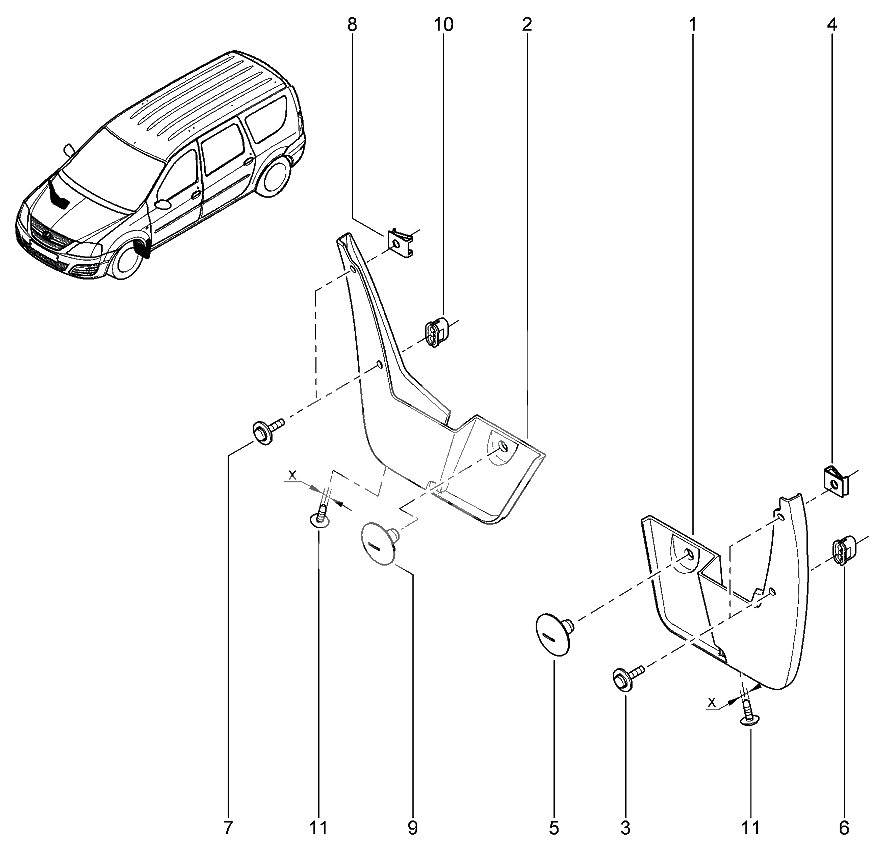 8
10
2
1
4
x
x
7
11
9
5
3
11
6