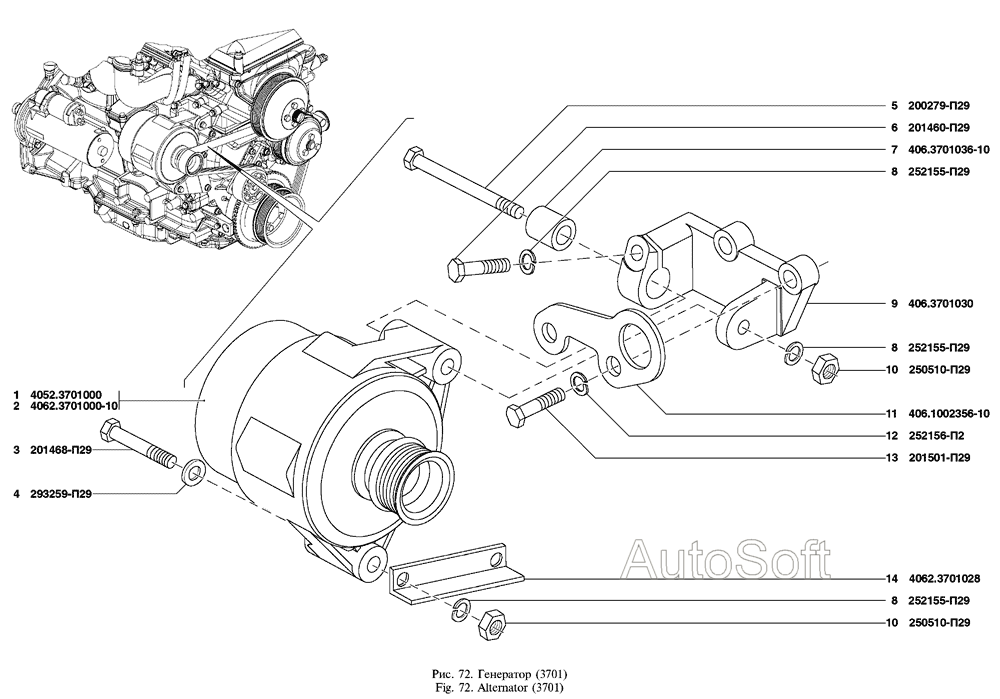 5 200279-П29
6 201460-П29
7 406.3701036-10
8 252155-П29
9 406.3701030
8 252155-П29
10 250510-П29
11 406.1002356-10
12 252156-П2
13 201501-П29
1 4052.3701000
2 4062.3701000-10
3 201468-П29
4 293259-П29
AutoSoft
14 4062.3701028
8 252155-П29
10 250510-П29

Рис. 72. Генератор (3701)
Fig. 72. Alternator (3701)