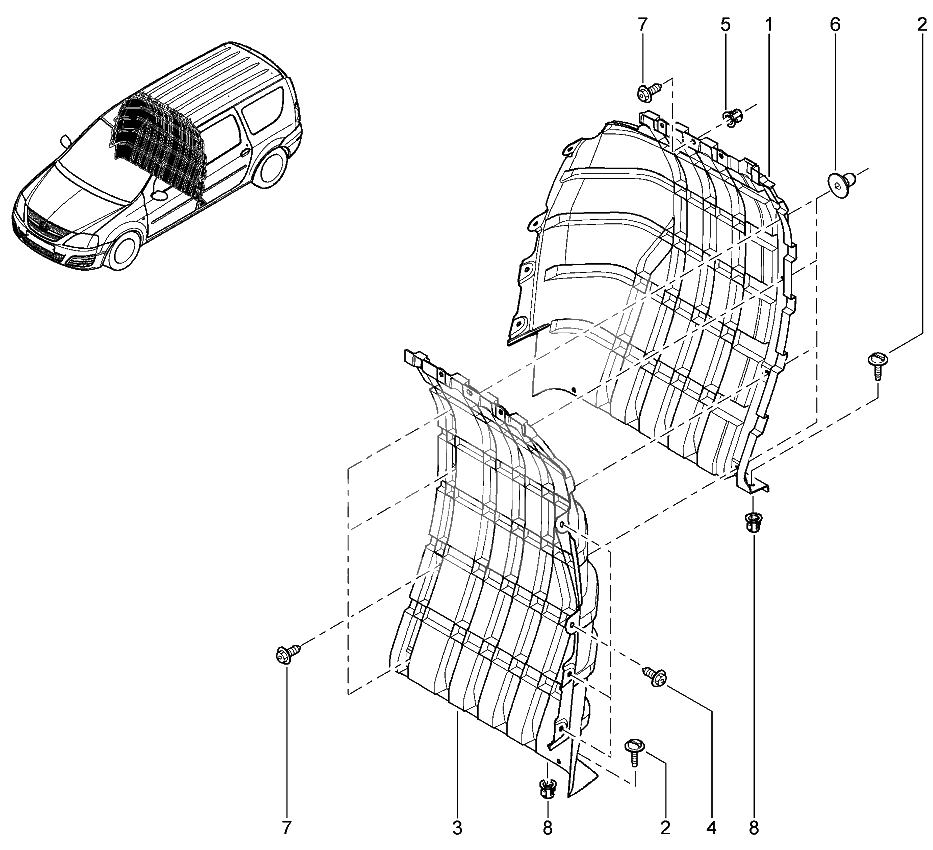 7
5
1
6
2
7
3
8
2
4
8