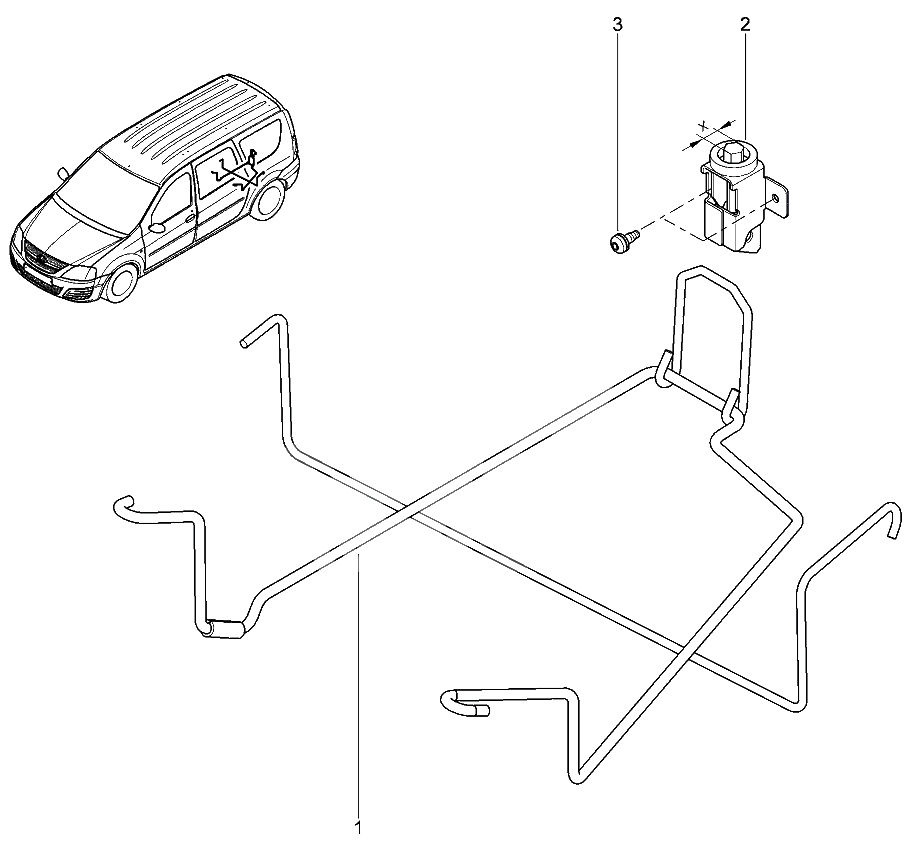 3
2
x
1