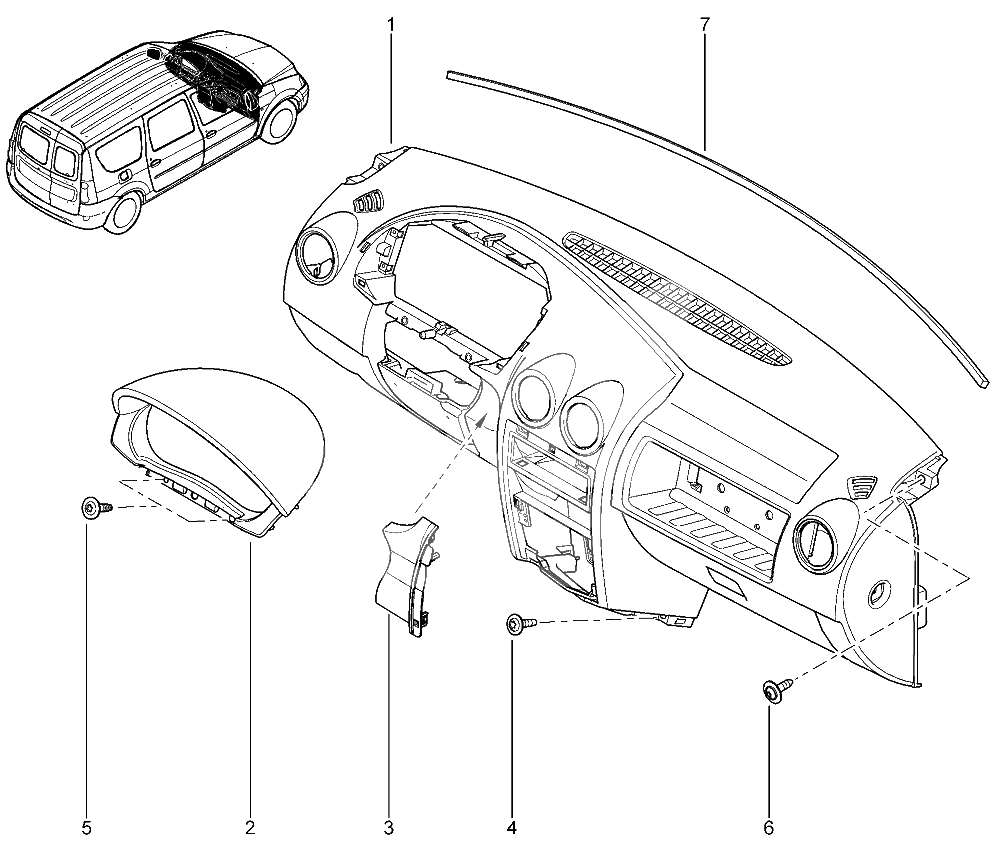 1
7
5
2
3
4
6