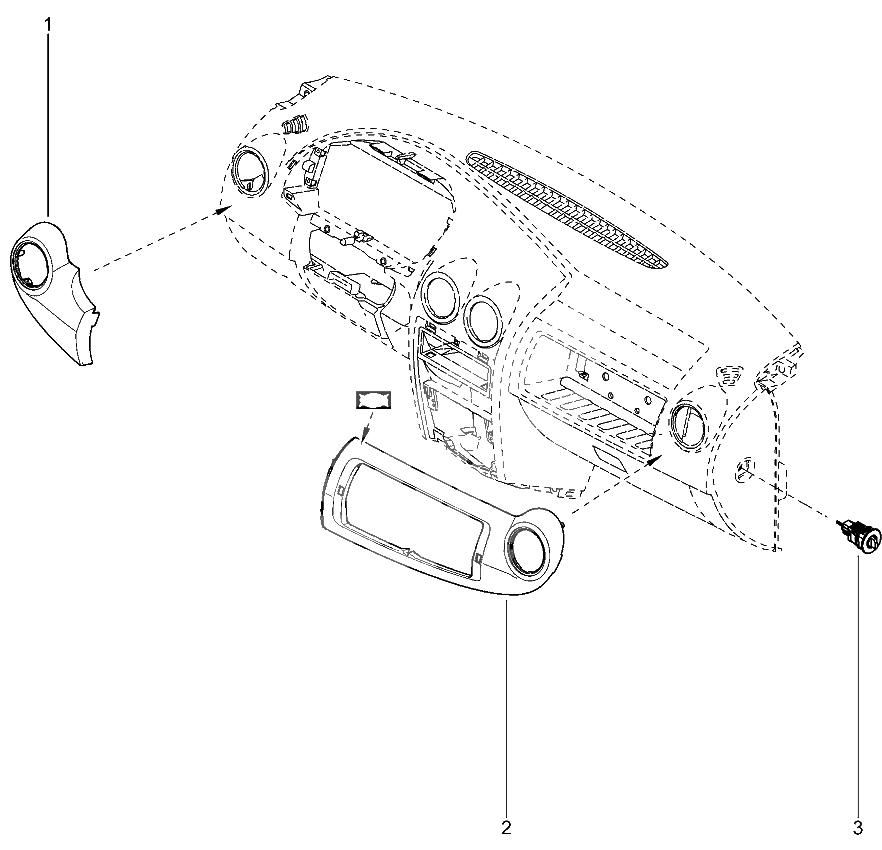 1

2

3