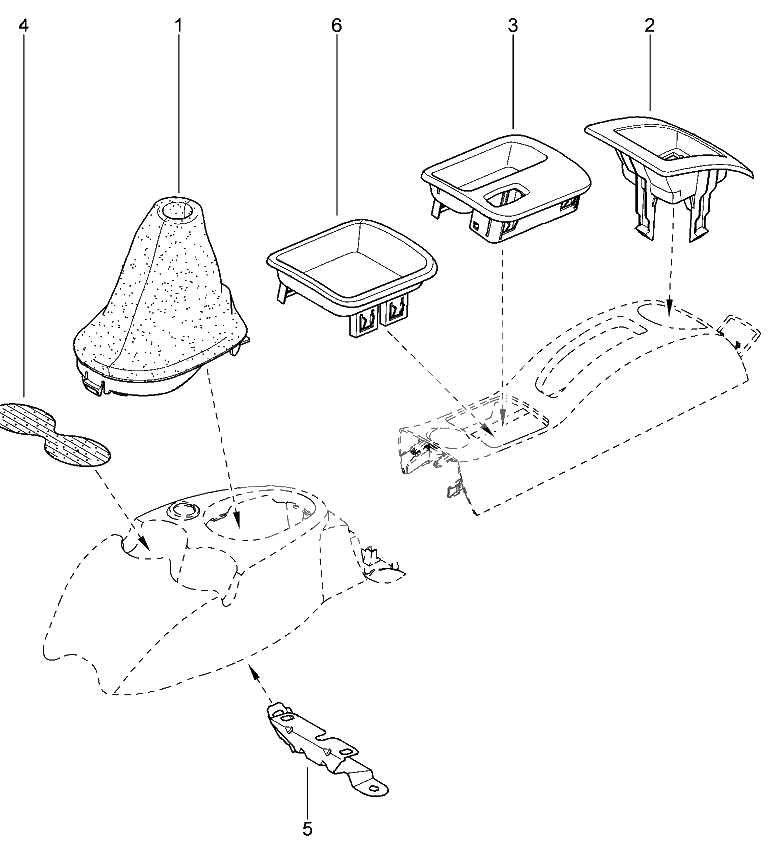 4
1
6
3
2
5