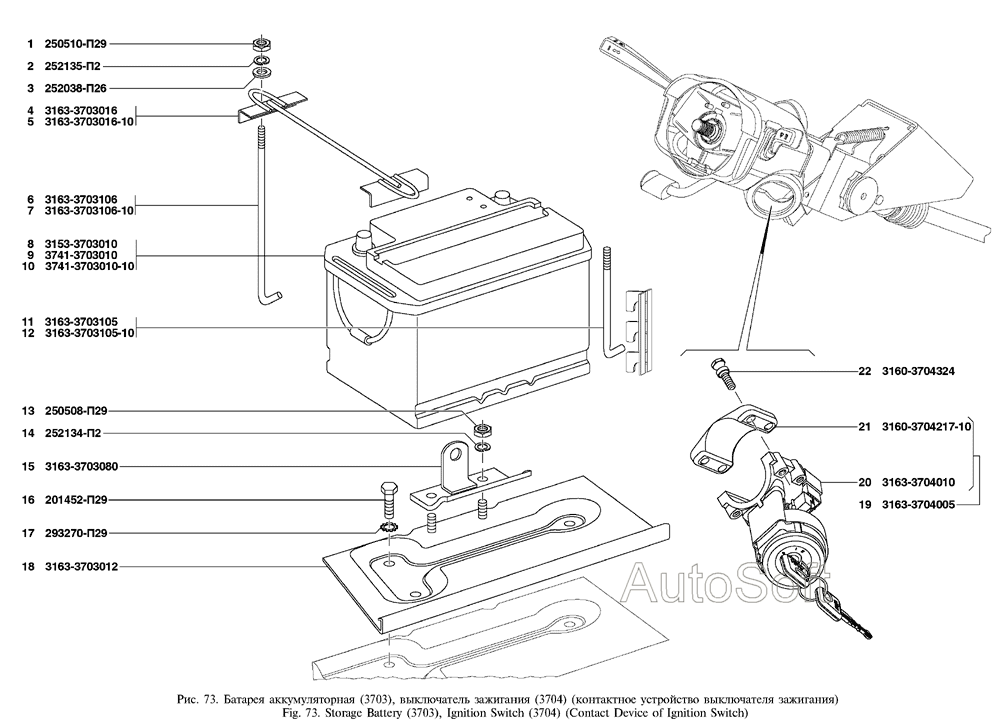 1 250510-П29
2 252135-П2
3 252038-П26
4 3163-3703016
5 3163-3703016-10
6 3163-3703106
7 3163-3703106-10
8 3153-3703010
9 3741-3703010
10 3741-3703010-10
11 3163-3703105
12 3163-3703105-10
13 250508-П29
14 252134-П2
15 3163-3703080
16 201452-П29
17 293270-П29
18 3163-3703012

22 3160-3704324
21 3160-3704217-10
20 3163-3704010
19 3163-3704005

AutoSoft

Рис. 73. Батарея аккумуляторная (3703), выключатель зажигания (3704) (контактное устройство выключателя зажигания)
Fig. 73. Storage Battery (3703), Ignition Switch (3704) (Contact Device of Ignition Switch)