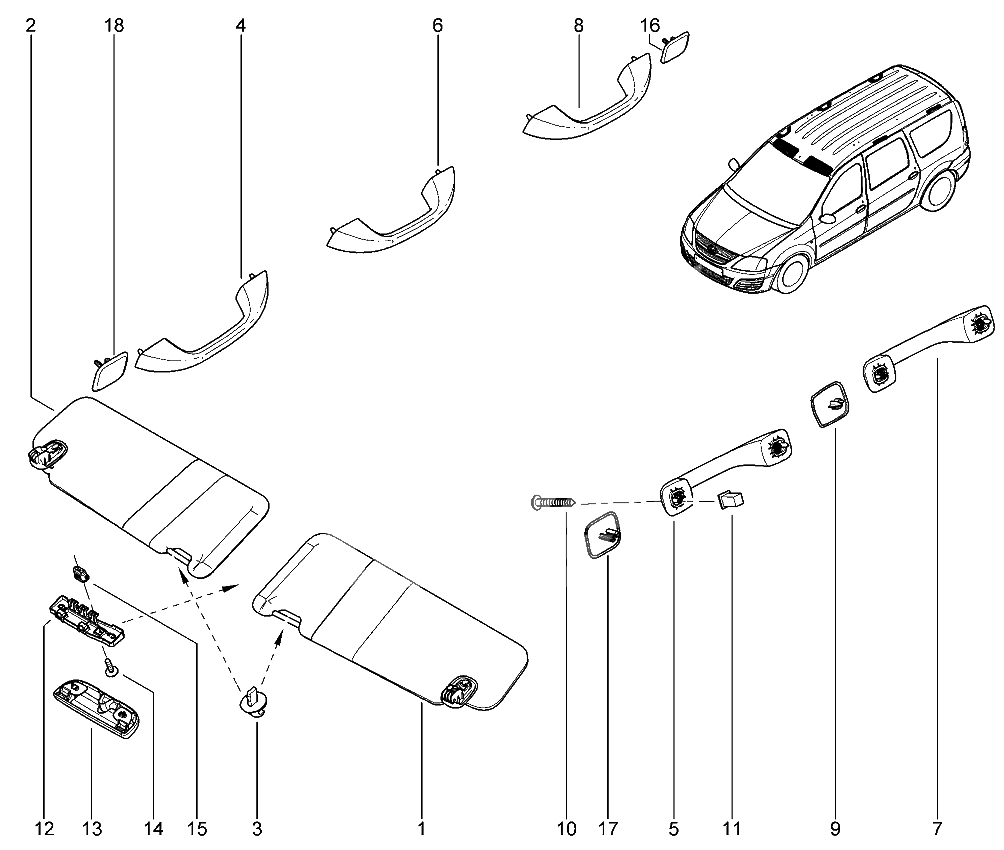 2
18
4
6
8
16
12
13
14
15
3
1
10
17
5
11
9
7