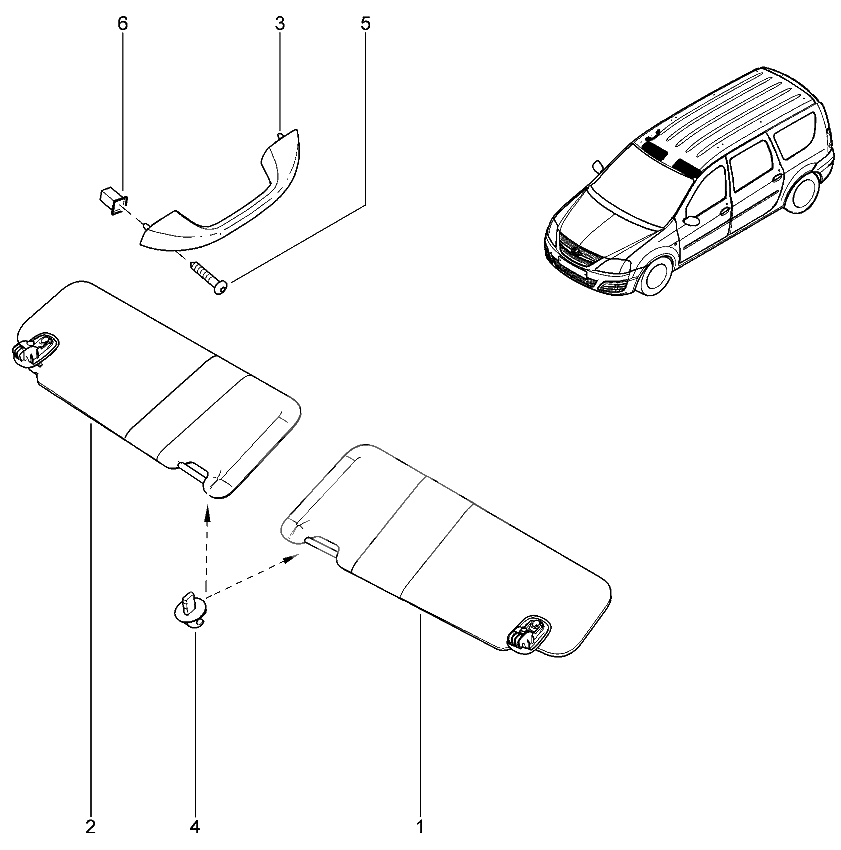 6
3
5
2
4
1