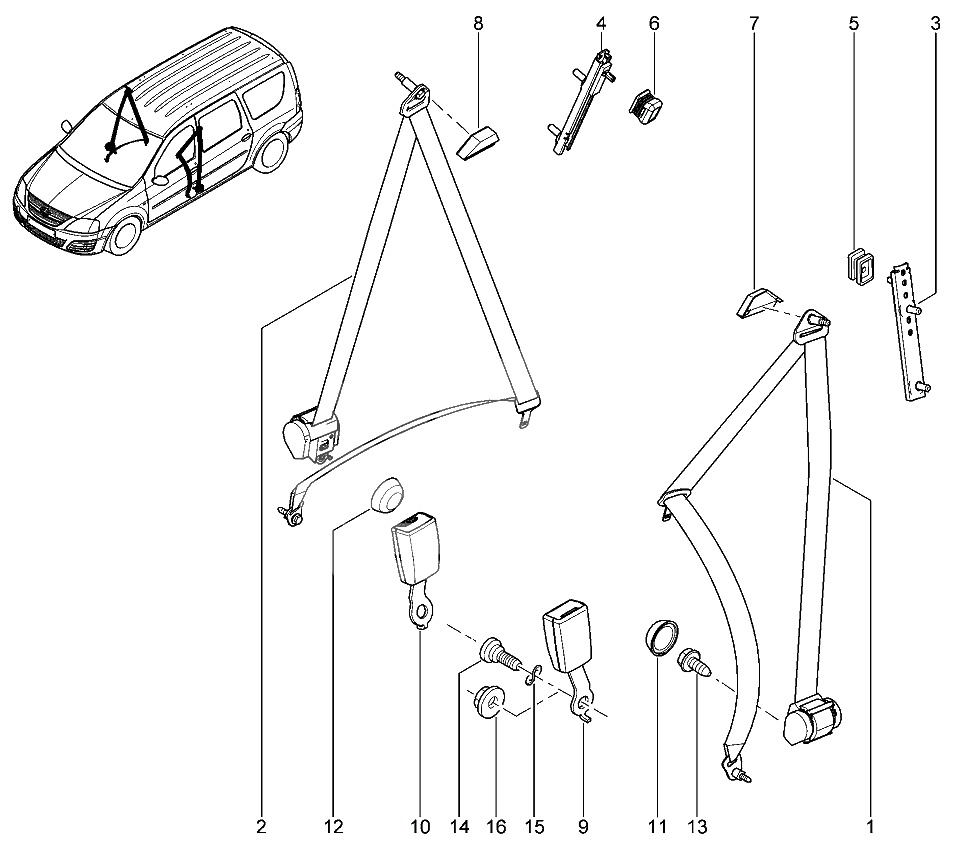 8
4
6
7
5
3
2
12
10
14
16
15
9
11
13
1