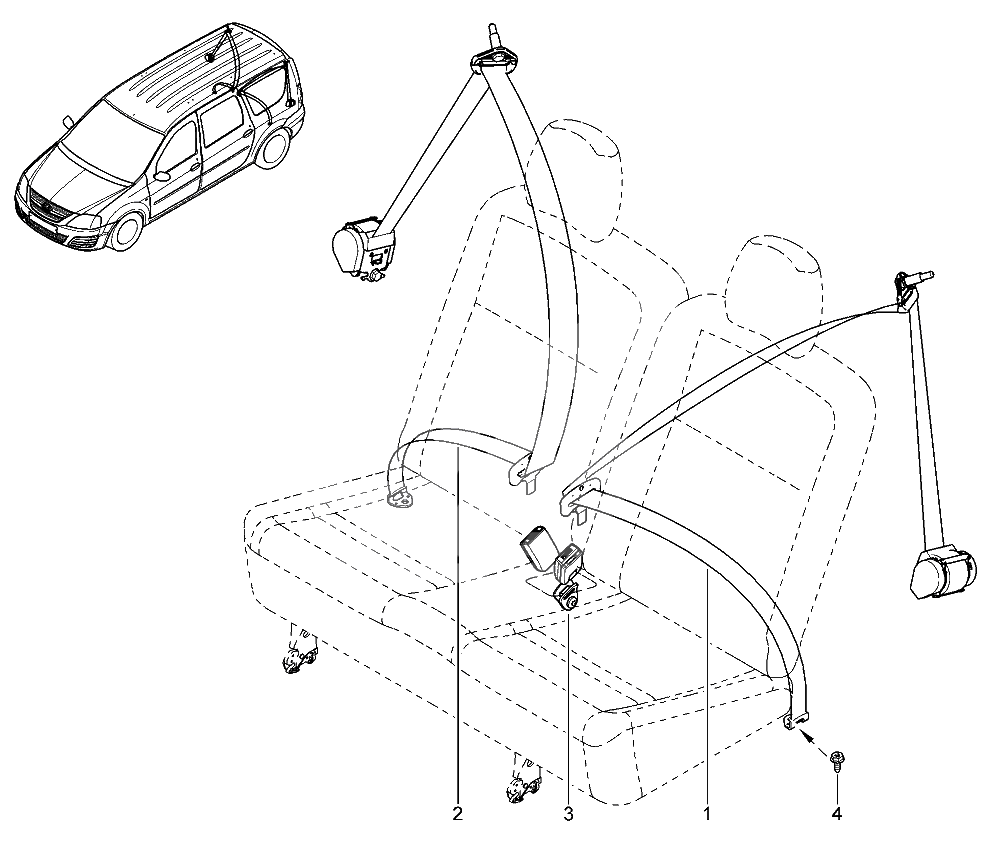 2
3
1
4