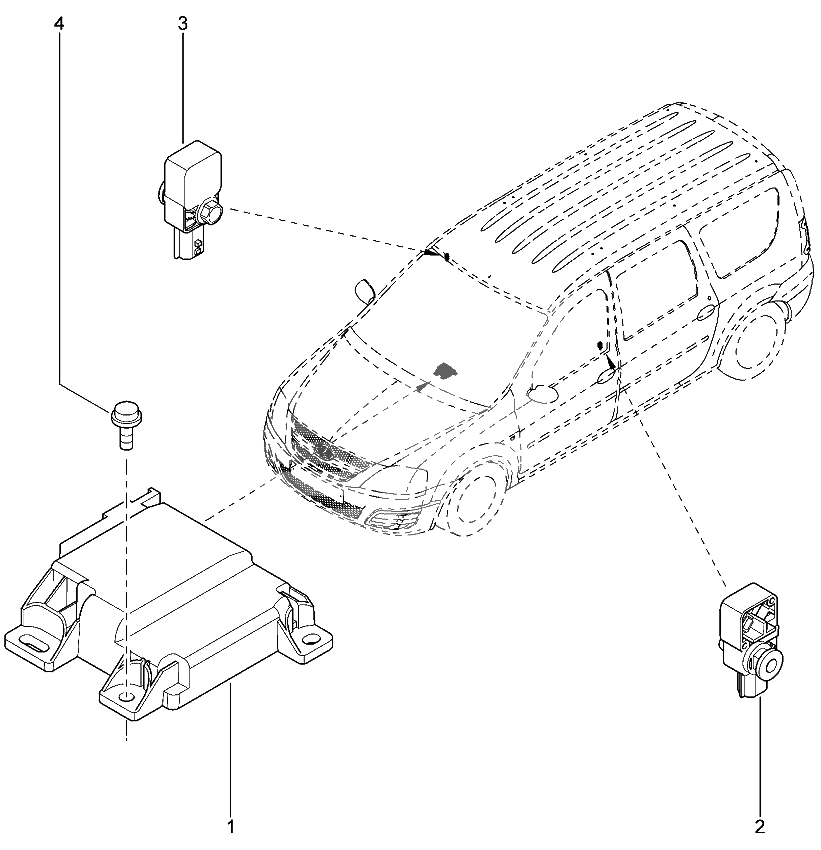 4
3
1
2