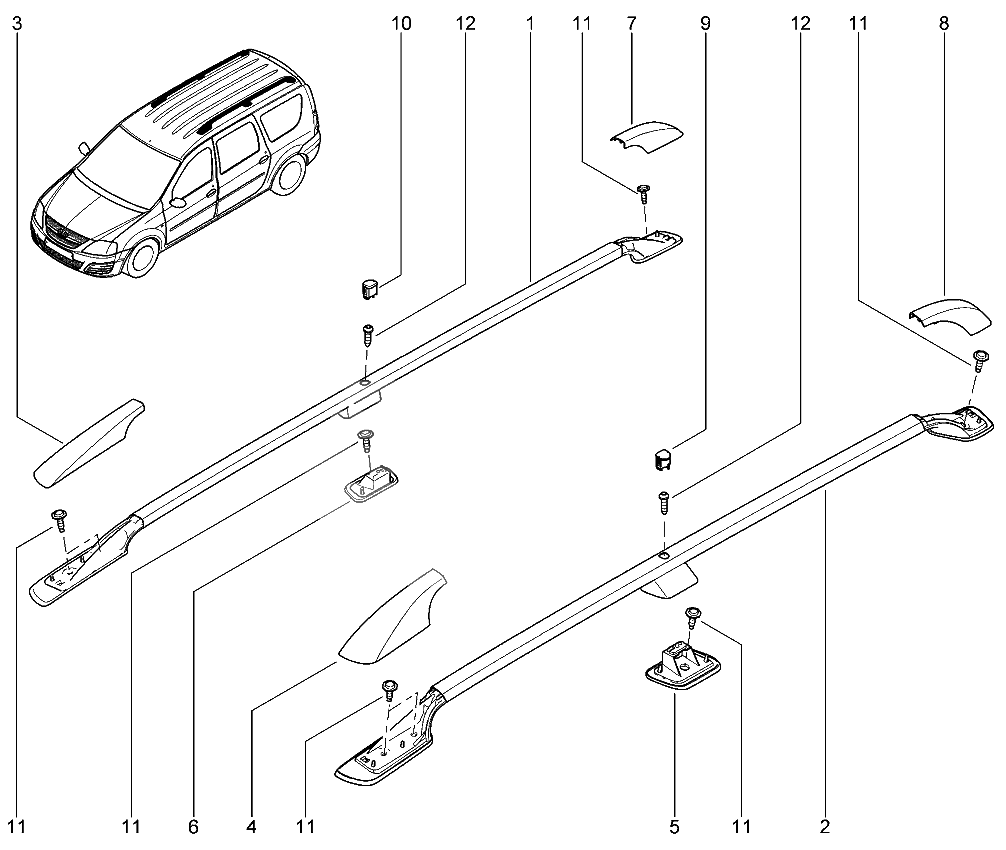 3
10
12
1
11
7
9
12
11
8
11
11
6
4
11
5
11
2