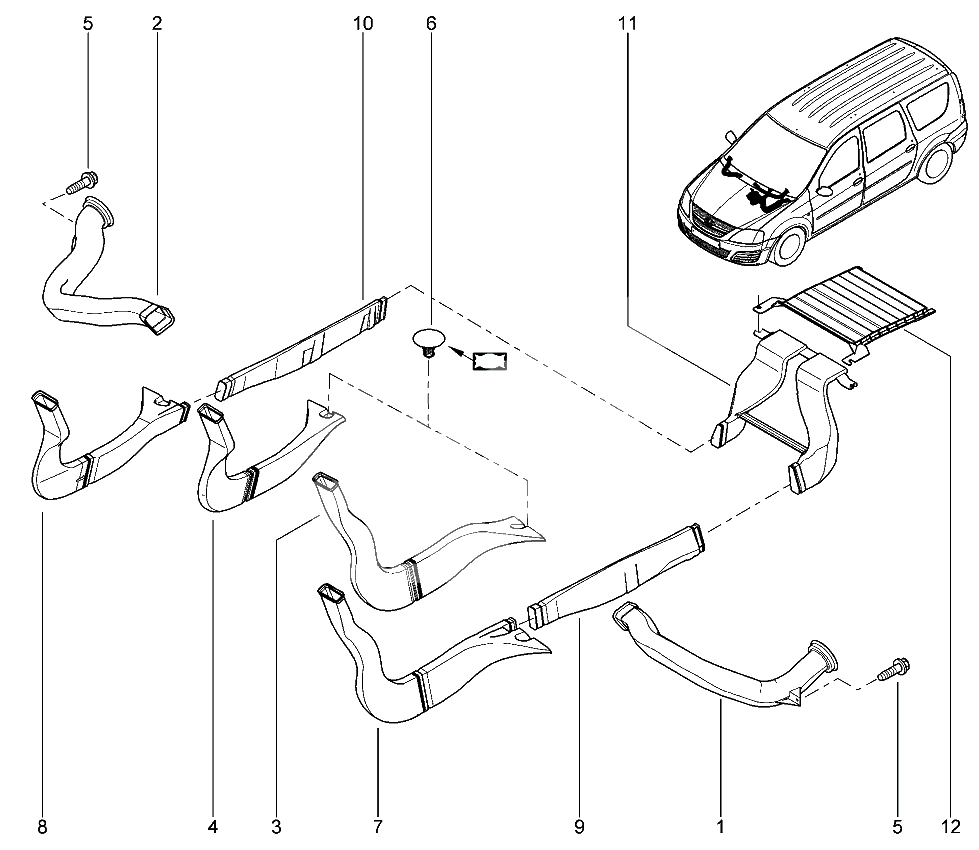 5
2
10
6
11
8
4
3
7
9
1
5
12