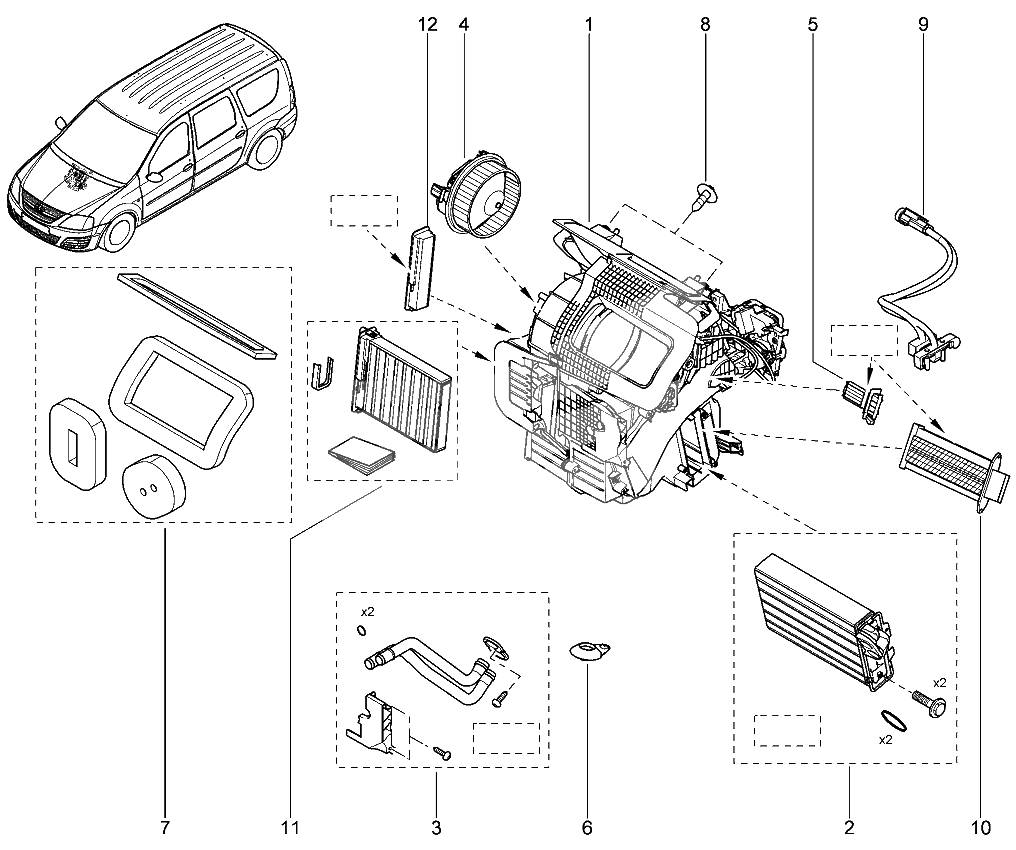 12
4
1
8
5
9
x2
x2
x2
7
11
3
6
2
10