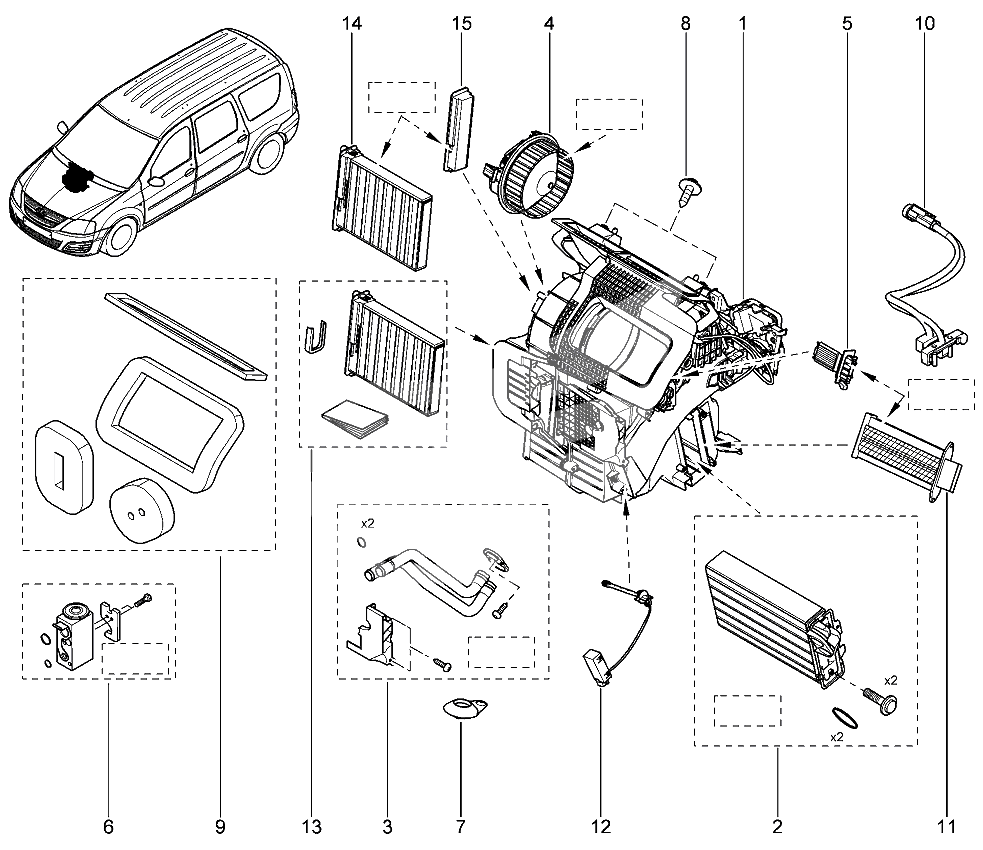 14
15
4
8
1
5
10
x2
x2
x2
6
9
13
3
7
12
2
11