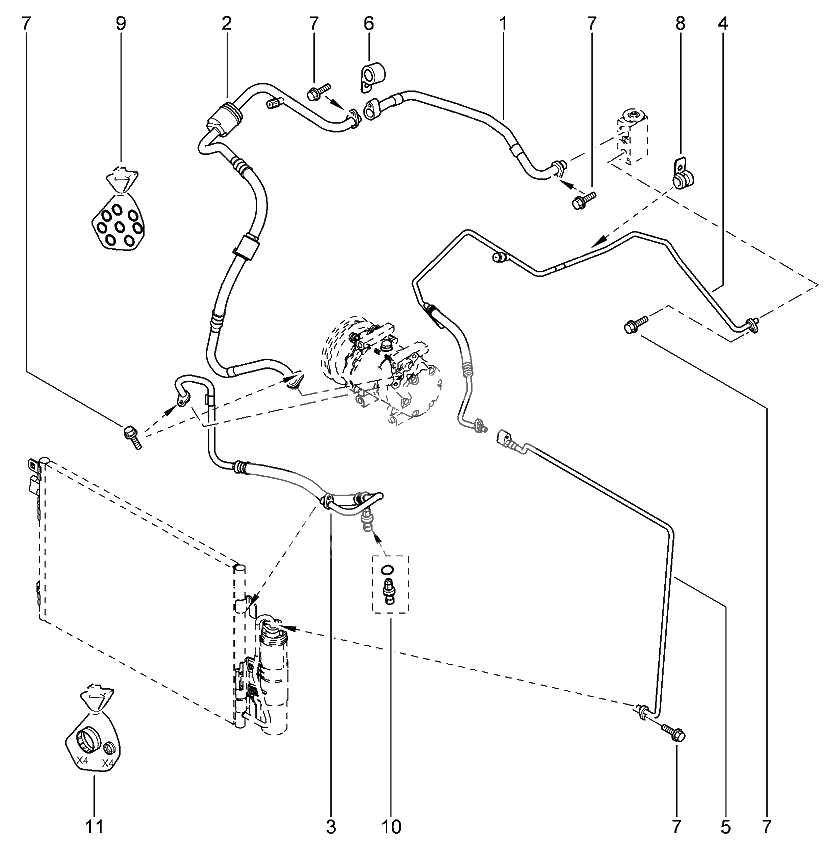 7
9
2
7
6
1
7
8
4
X4
X4
11
3
10
7
5
7