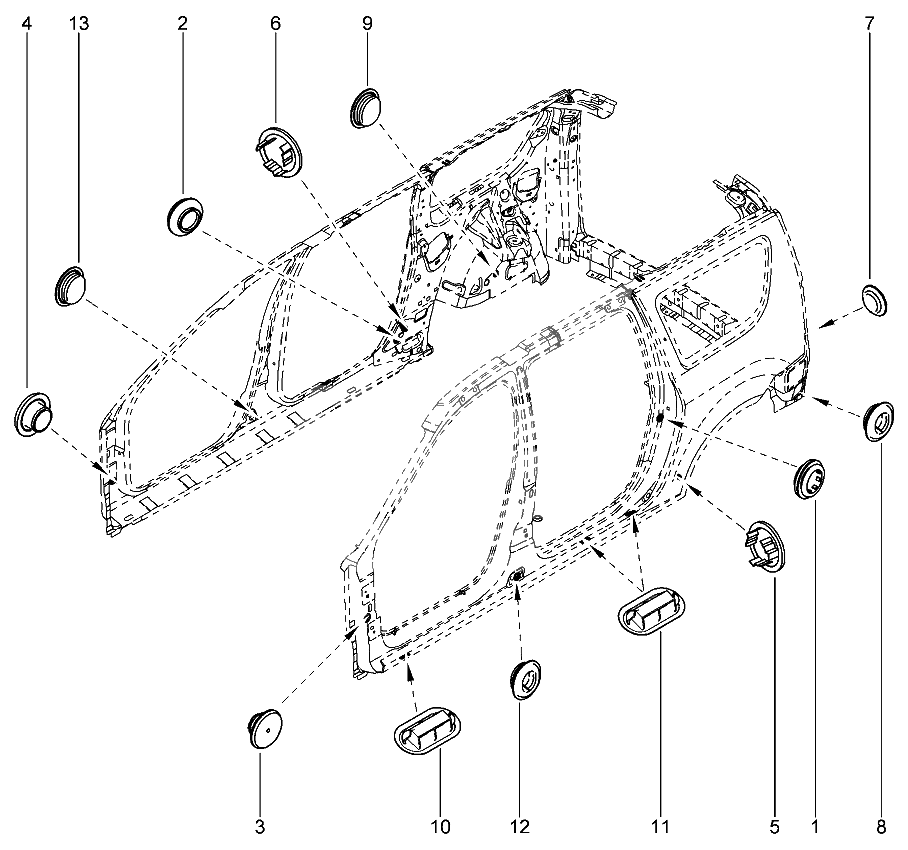 4
13
2
6
9
7
3
10
12
11
5
1
8