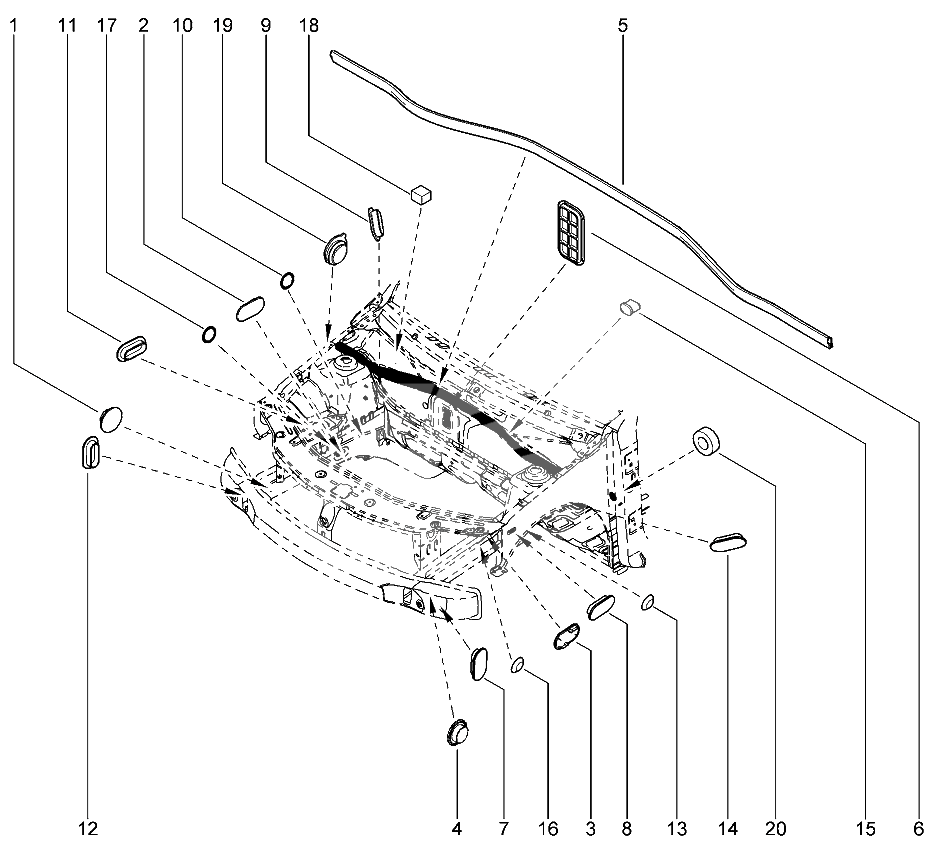 1 11 17 2 10 19 9 18 5

12 4 7 16 3 8 13 14 20 15 6