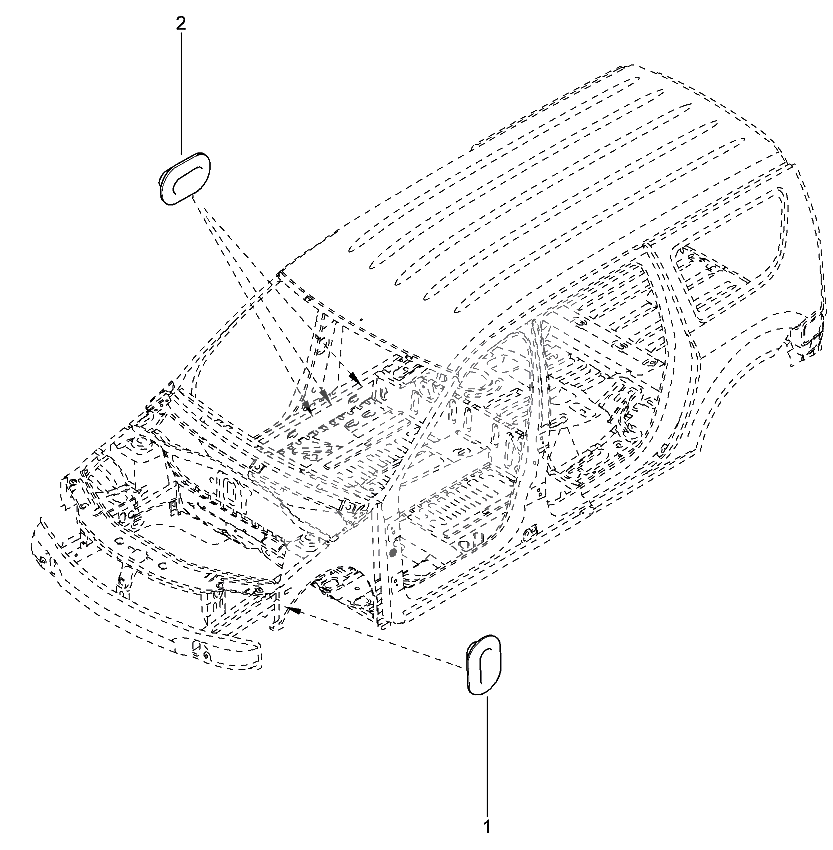 2

1