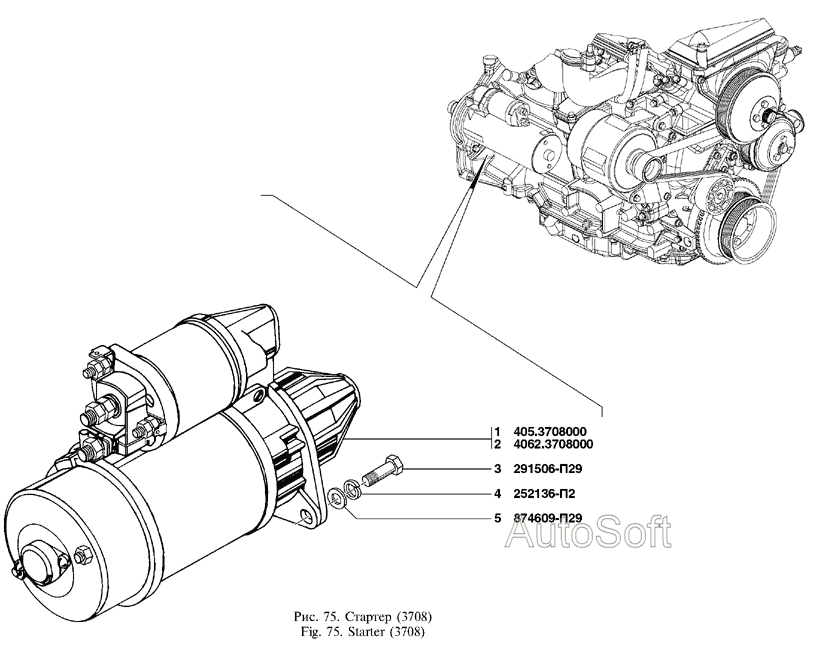 1 405.3708000
2 4062.3708000
3 291506-П29
4 252136-П2
5 874609-П29

AutoSoft

Рис. 75. Стартер (3708)
Fig. 75. Starter (3708)