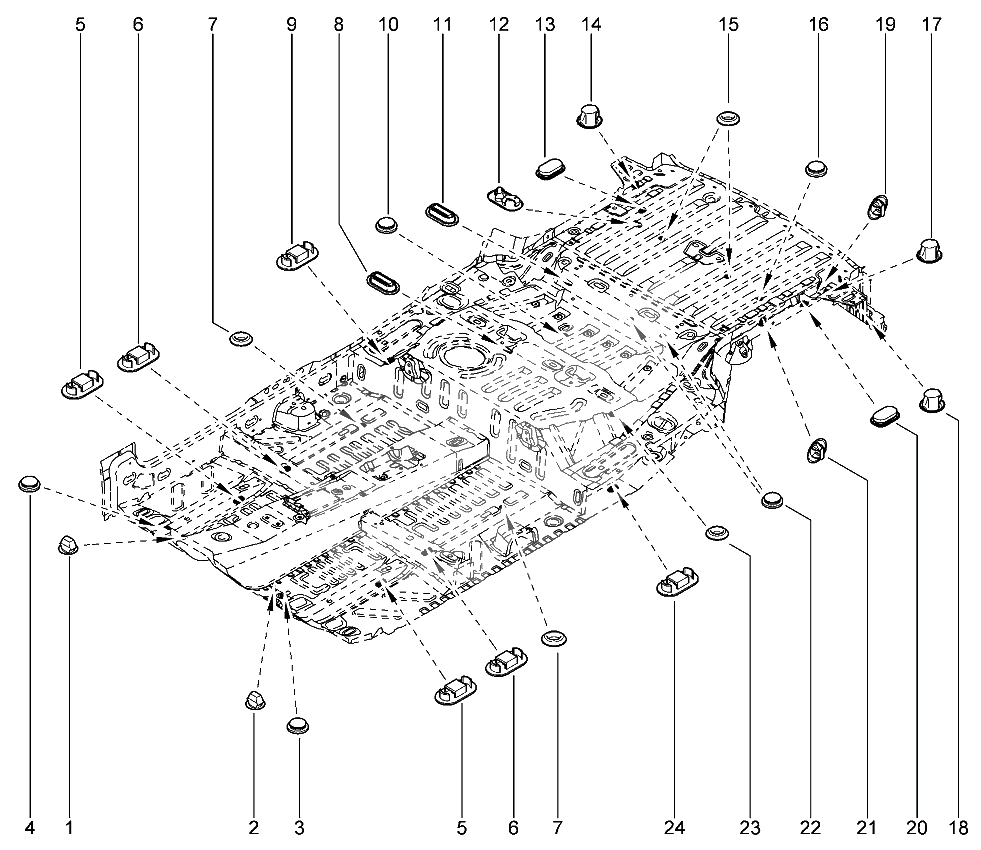 5 6 7 9 8 10 11 12 13 14 15 16 19 17

4 1 2 3 5 6 7 24 23 22 21 20 18