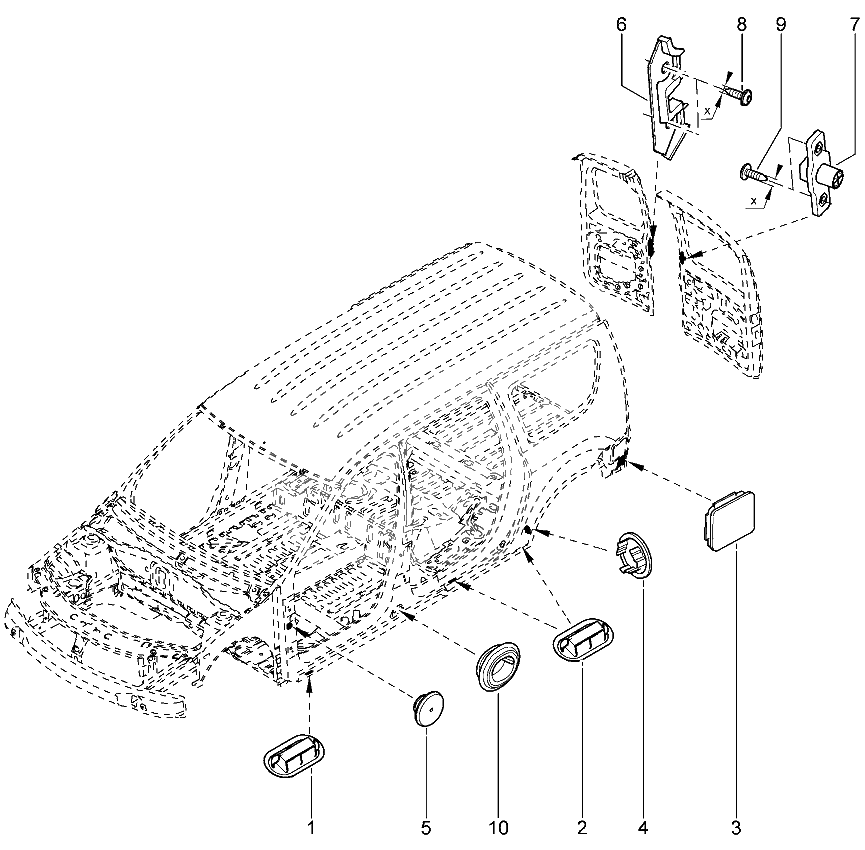 6
8
9
7
x
x
1
5
10
2
4
3