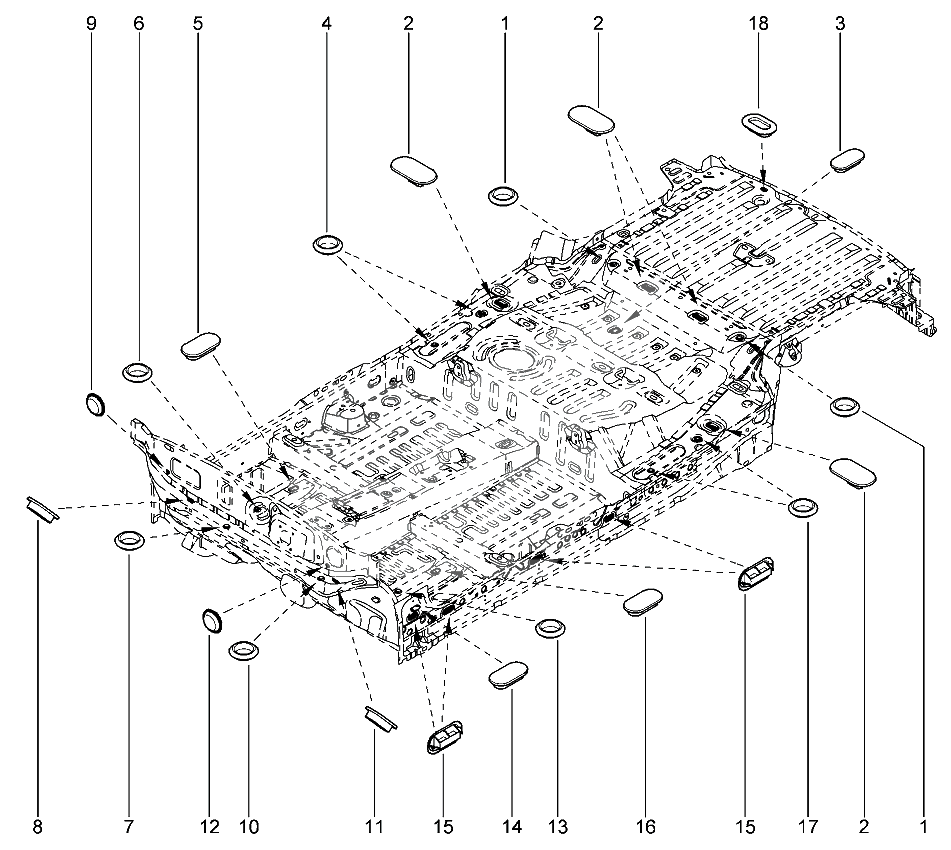 9 6 5 4 2 1 2 18 3

8 7 12 10 11 15 14 13 16 15 17 2 1