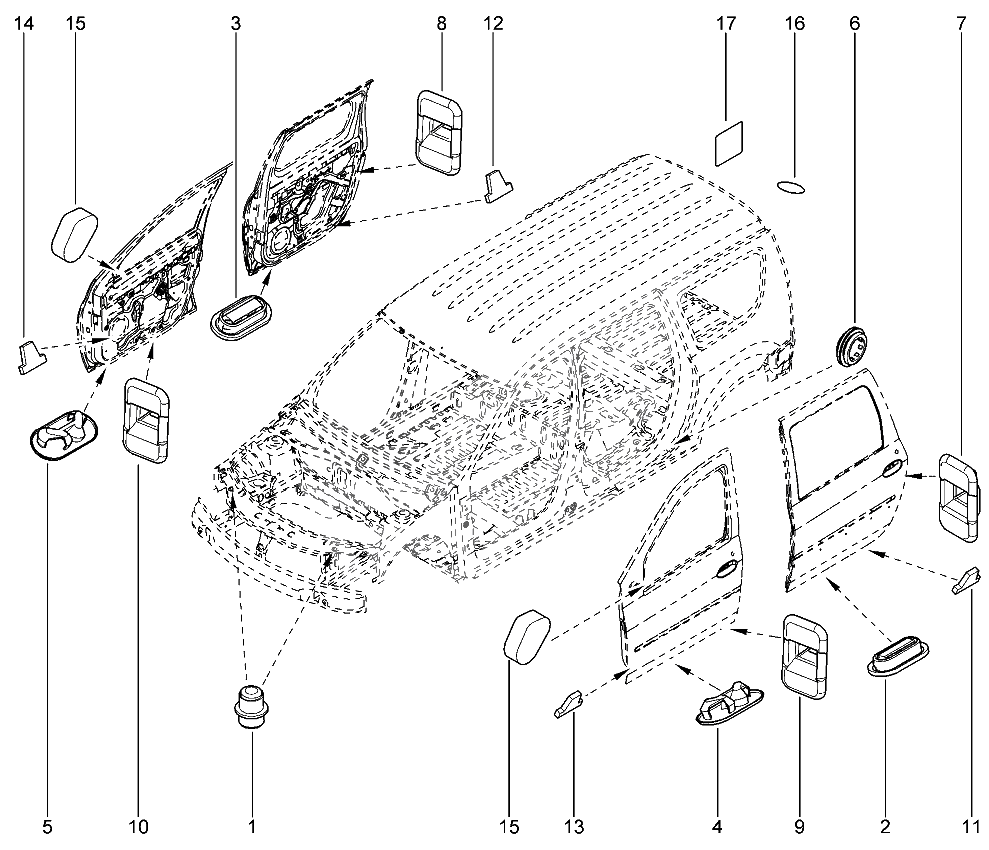 14
15
3
8
12
17
16
6
7
5
10
1
15
13
4
9
2
11