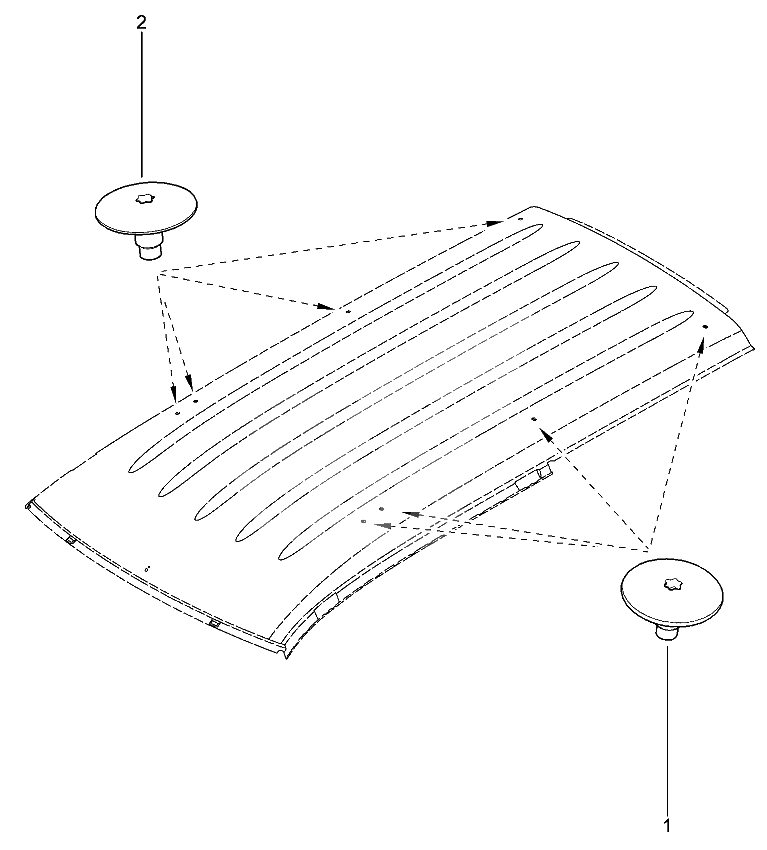 2

1