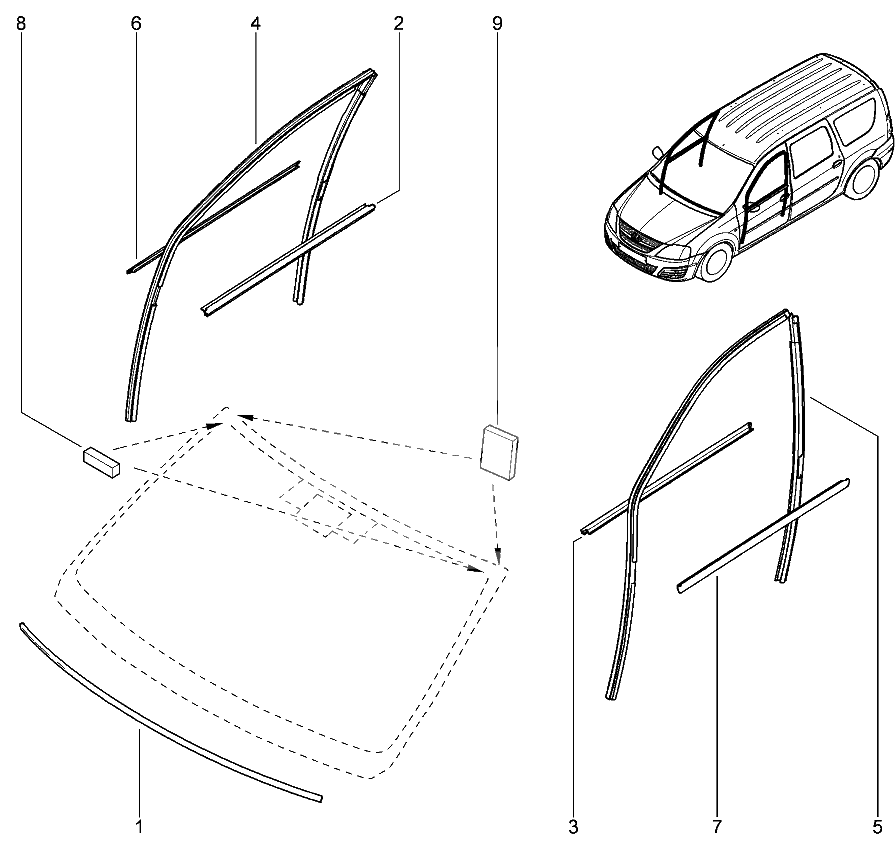 8
6
4
2
9
1
3
7
5