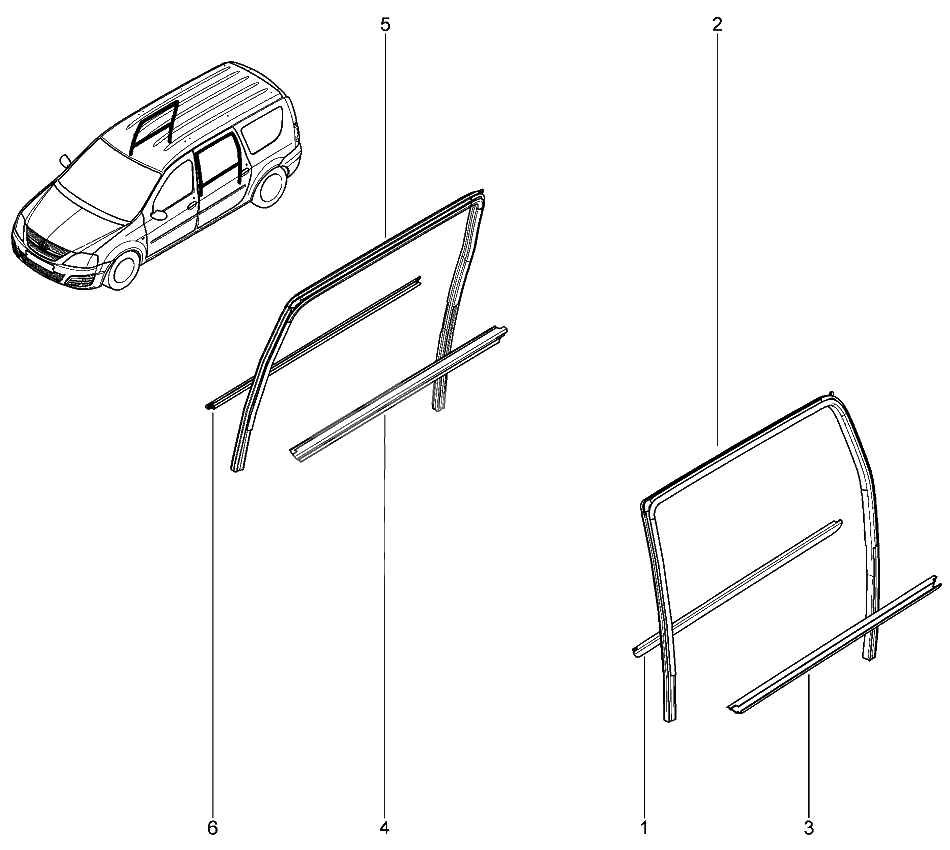 5
2
6
4
1
3