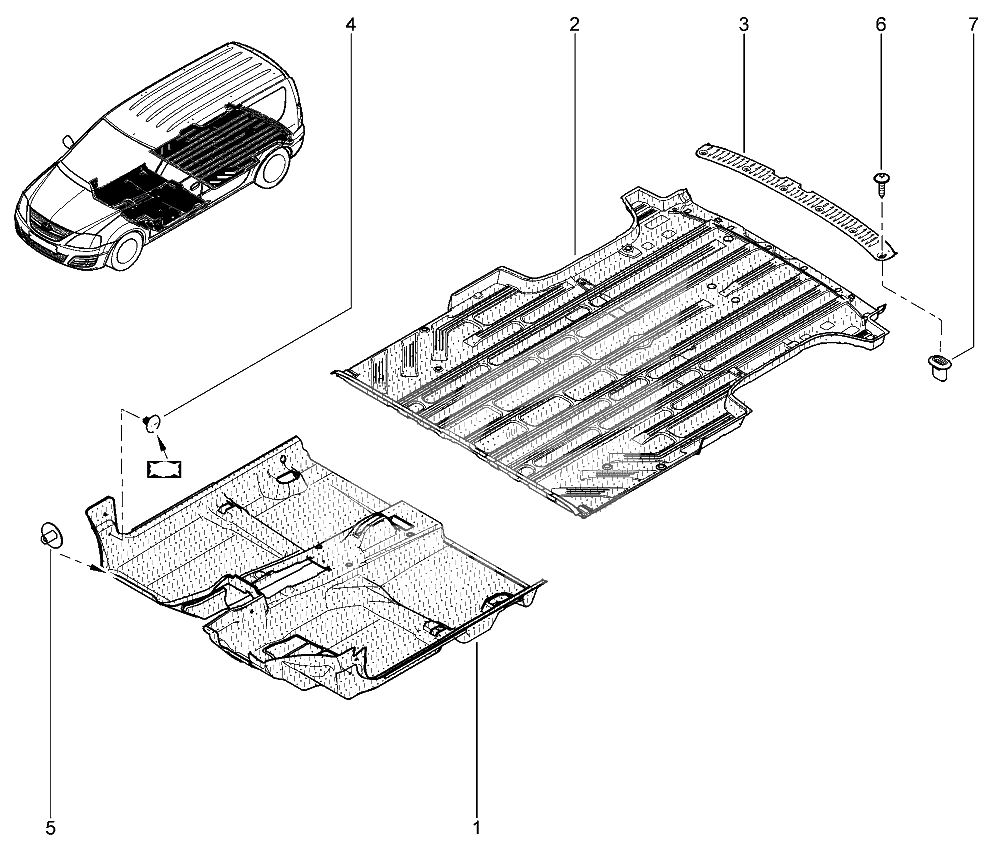 4
2
3
6
7
5
1