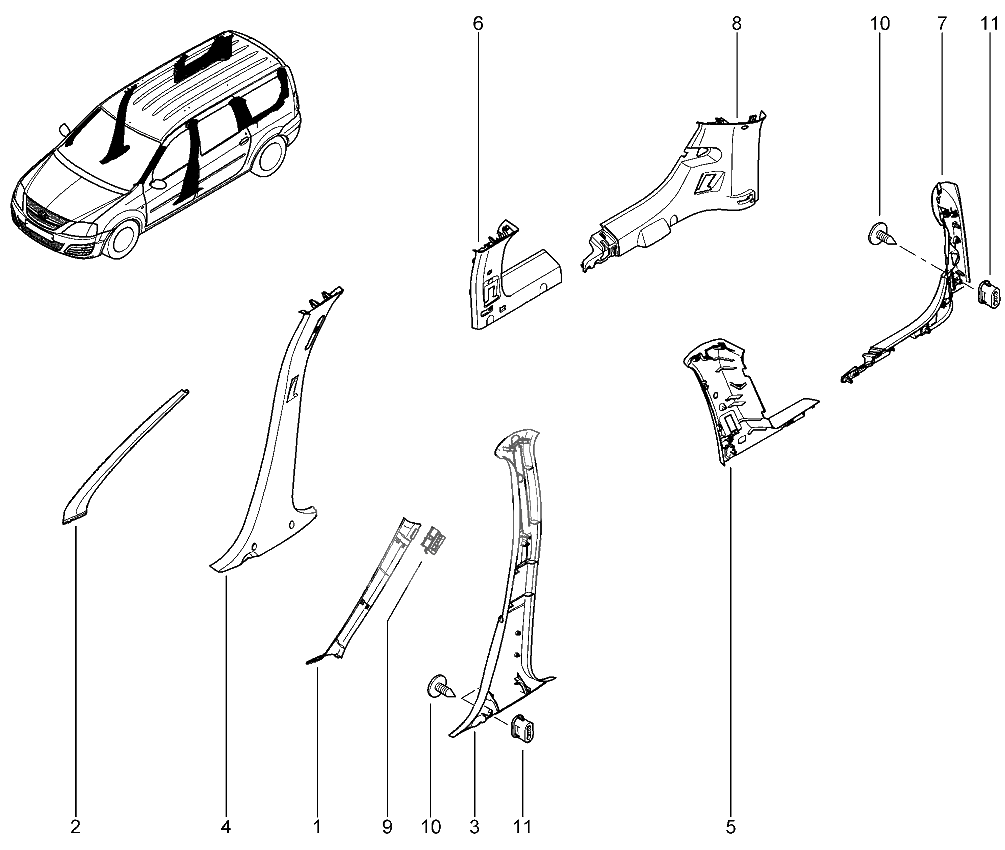 6
8
10
7
11
2
4
1
9
10
3
11
5