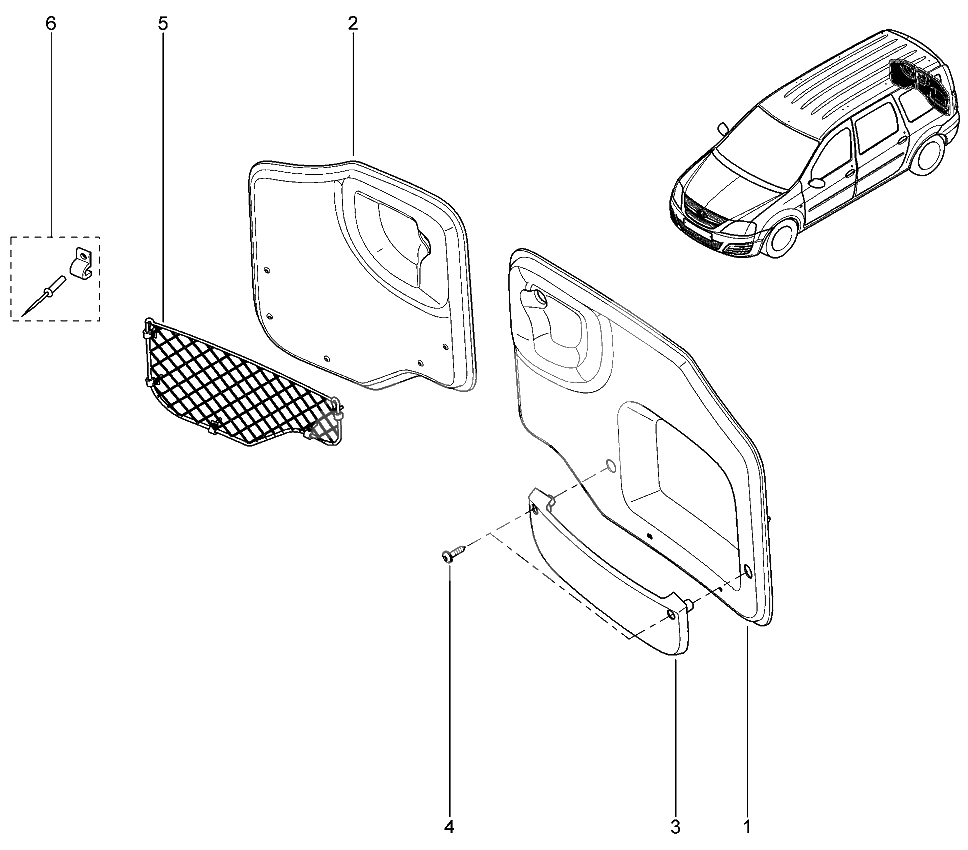 6
5
2
4
3
1