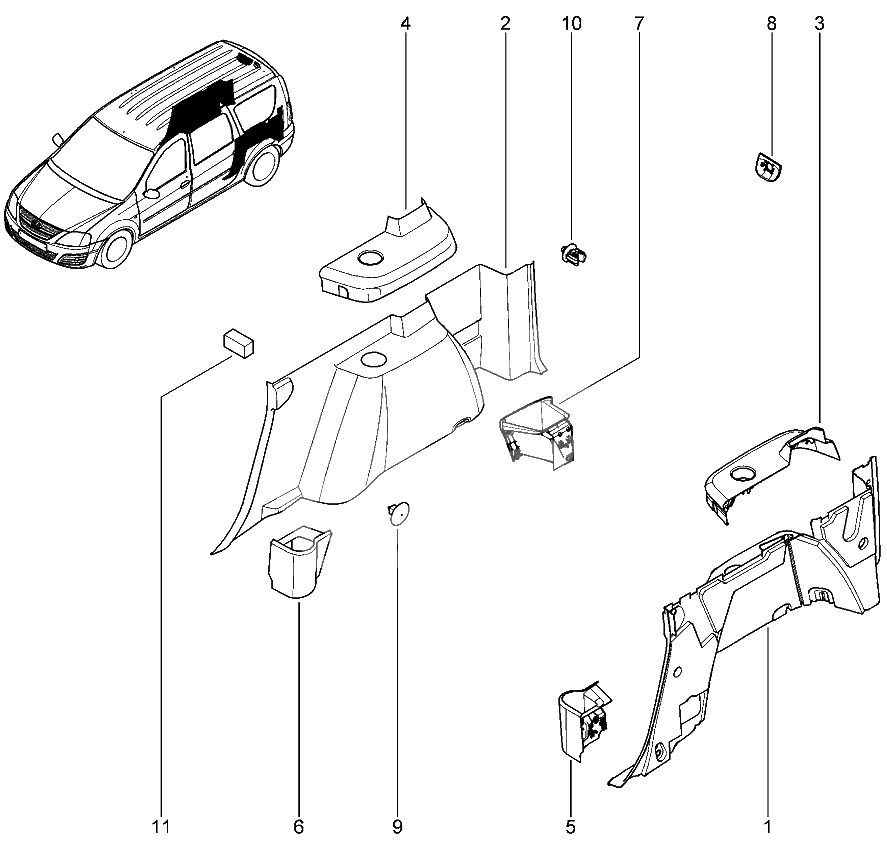 4
2
10
7
8
3
11
6
9
5
1