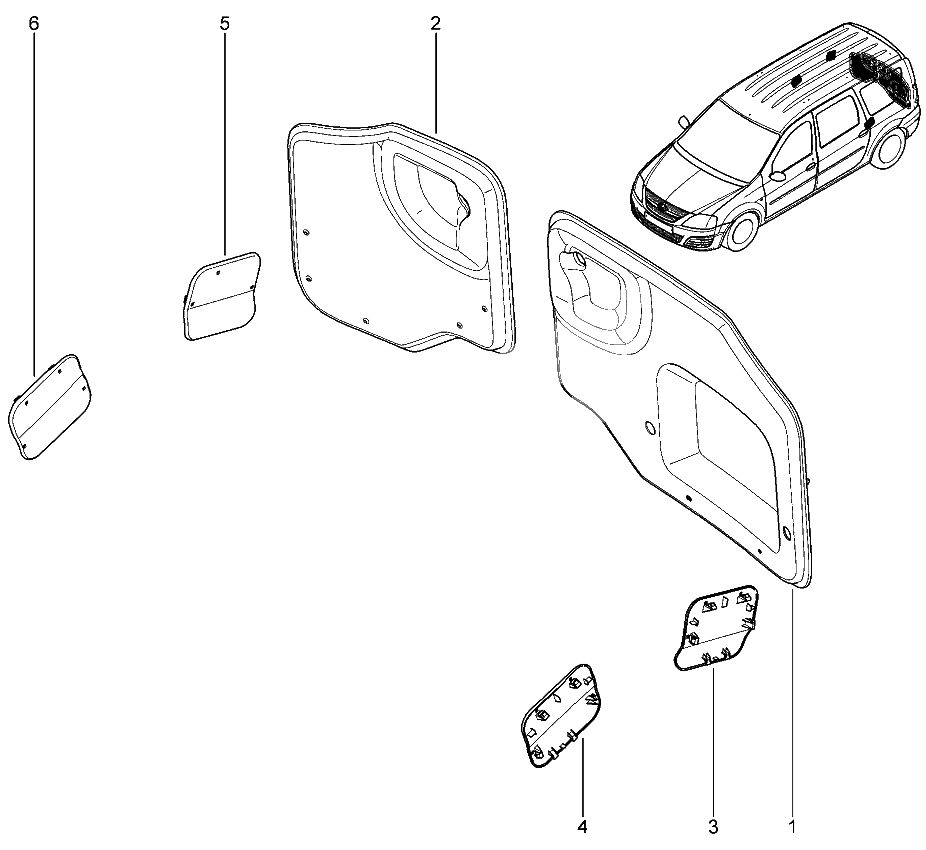 6
5
2
4
3
1