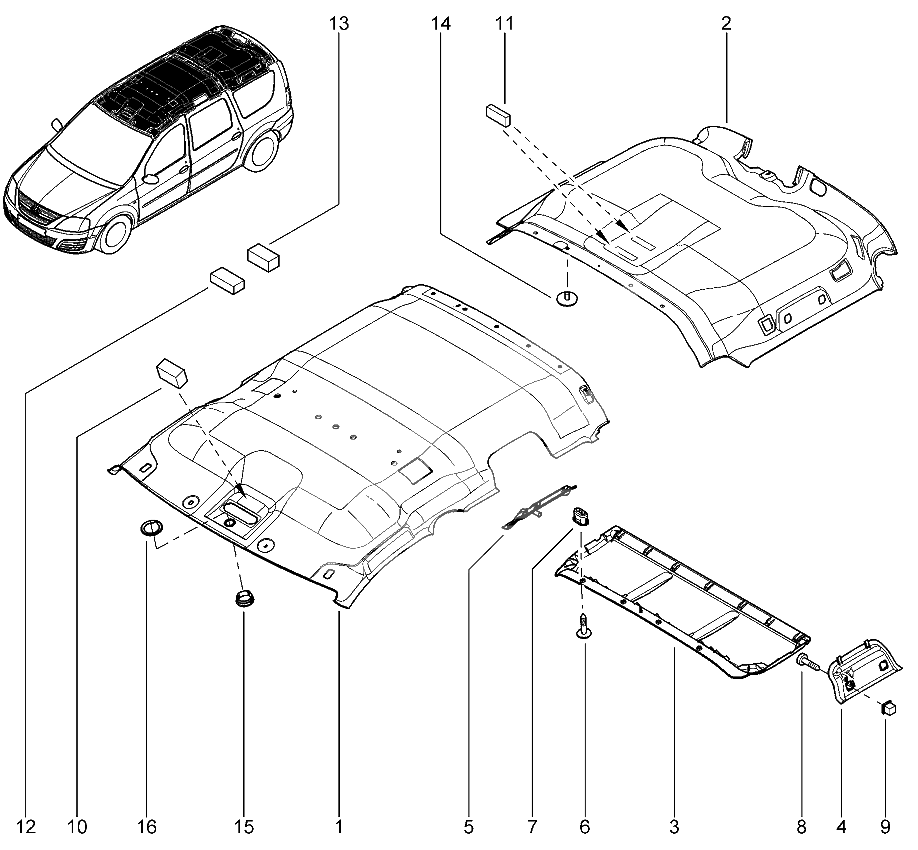 13
14
11
2
12
10
16
15
1
5
7
6
3
8
4
9