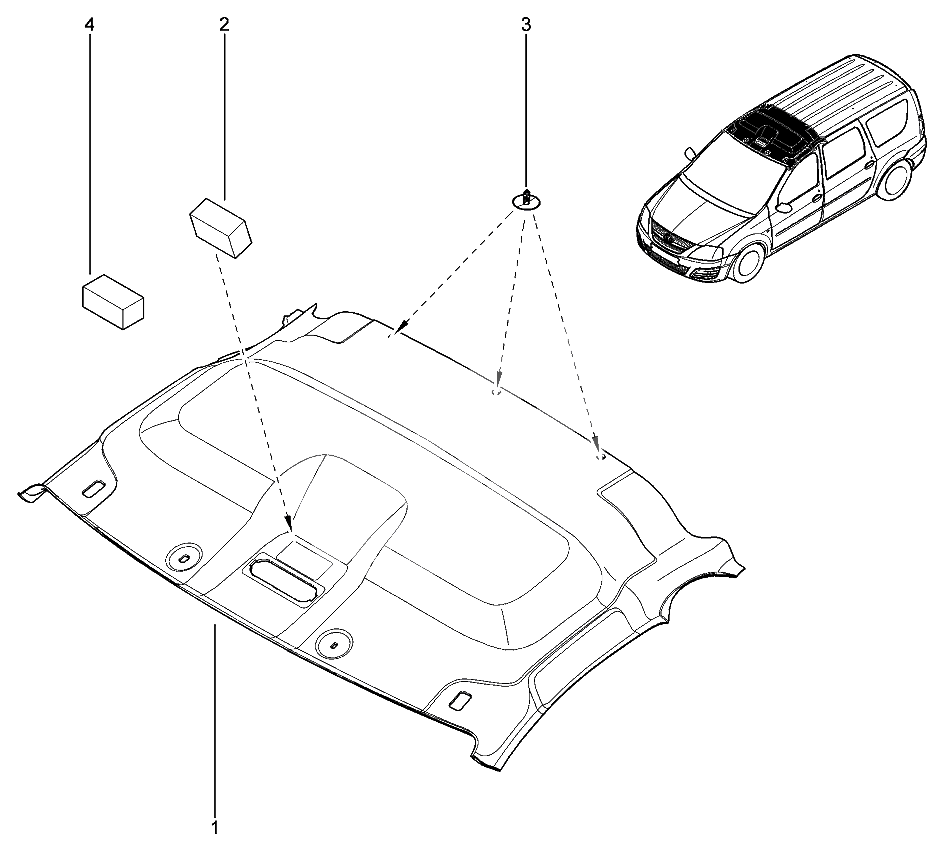 4
2
3
1