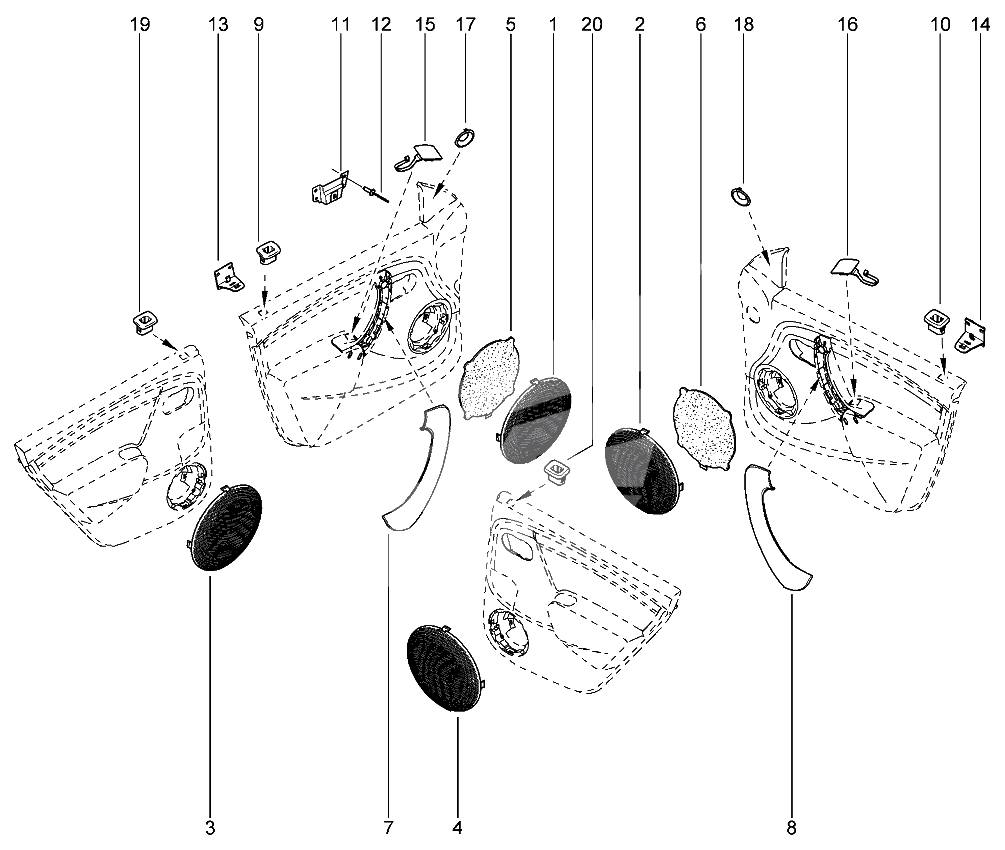 19 13 9 11 12 15 17 5 1 20 2 6 18 16 10 14

3 7 4 8