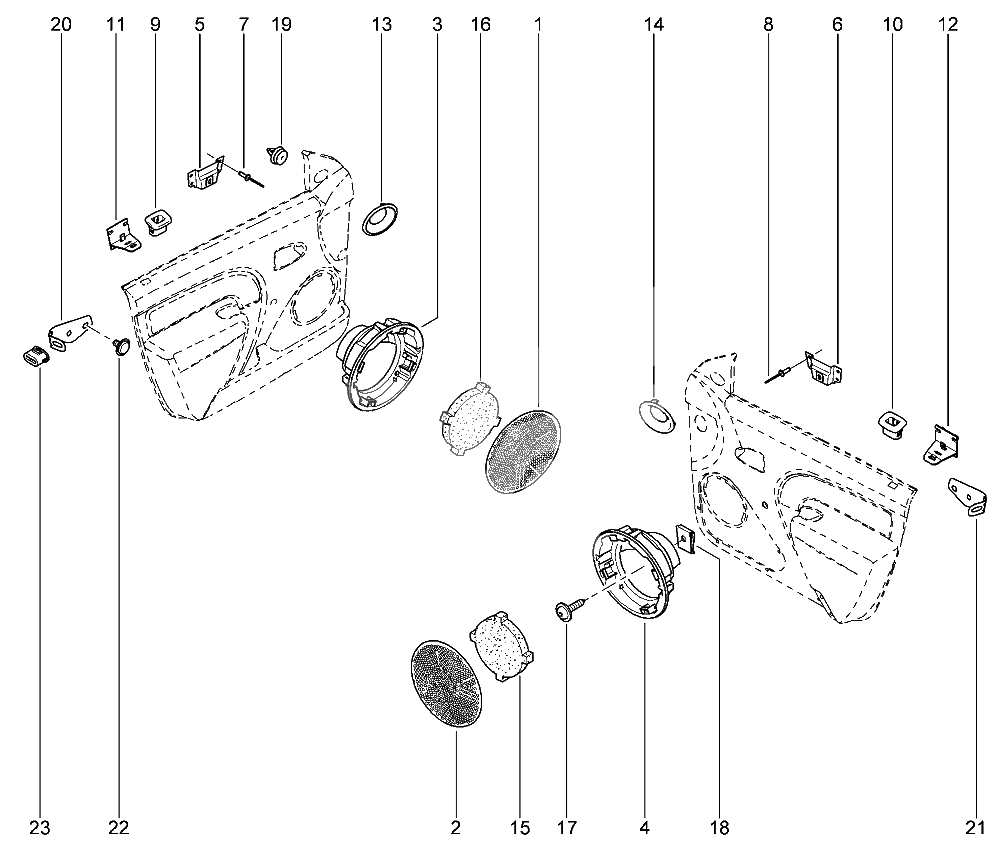 20 11 9 5 7 19 13 3 16 1 14 8 6 10 12

23 22 2 15 17 4 18 21