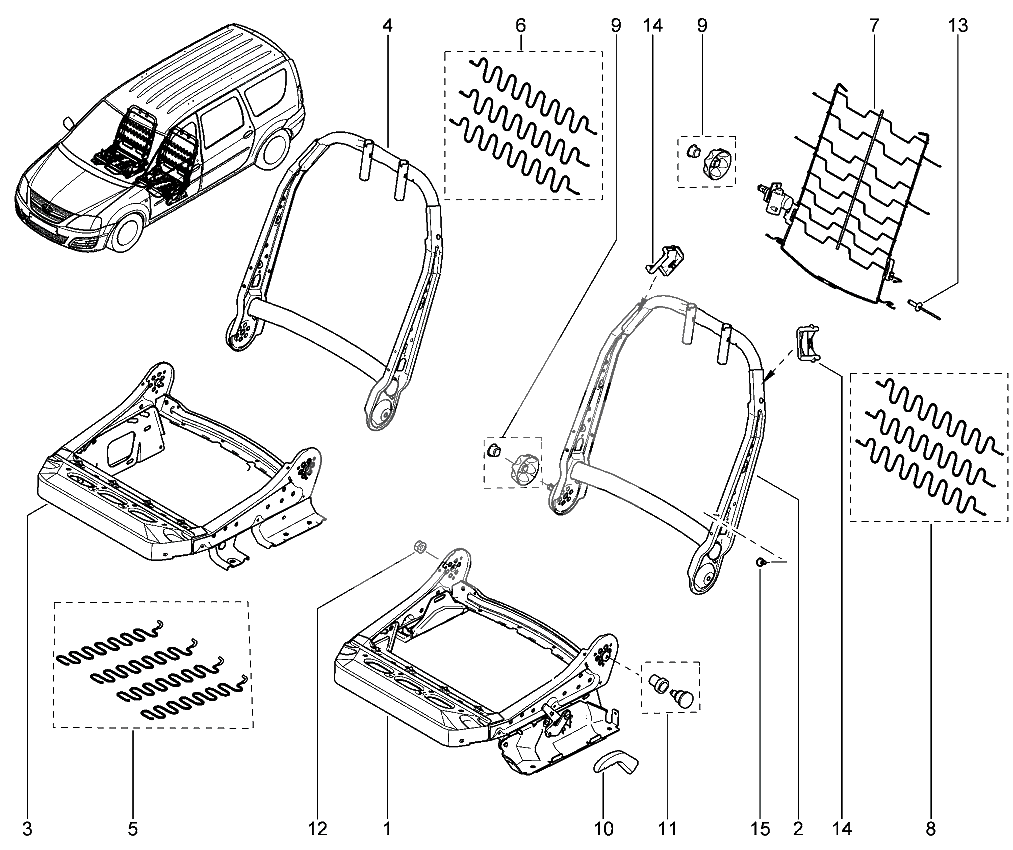 4
6
9
14
9
7
13
3
5
12
1
10
11
15
2
14
8