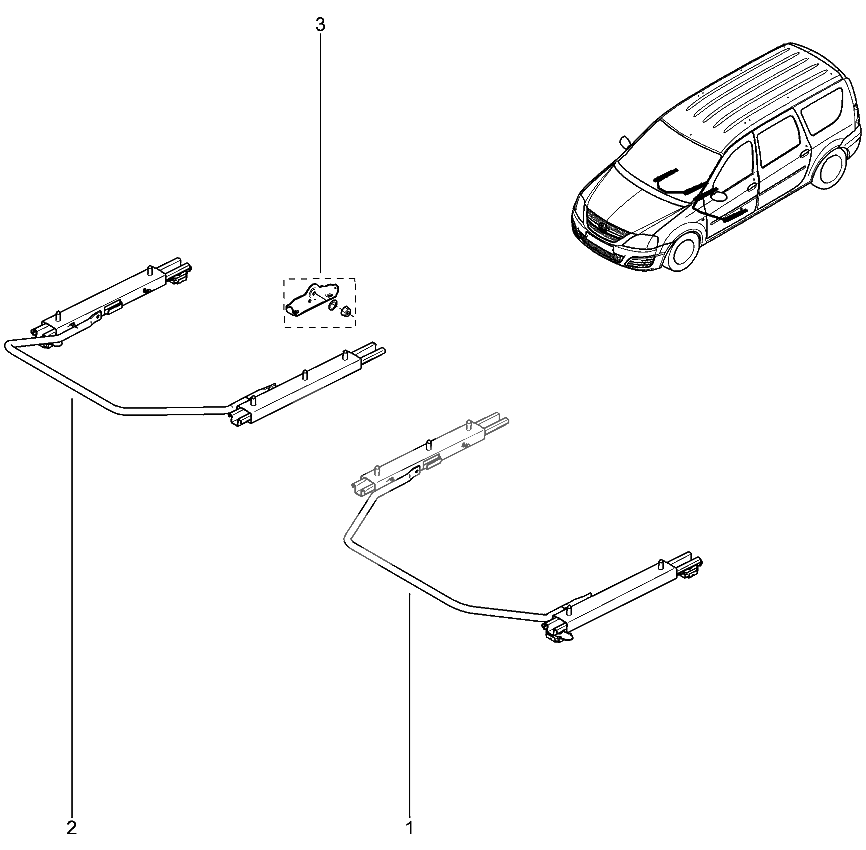 3
2
1