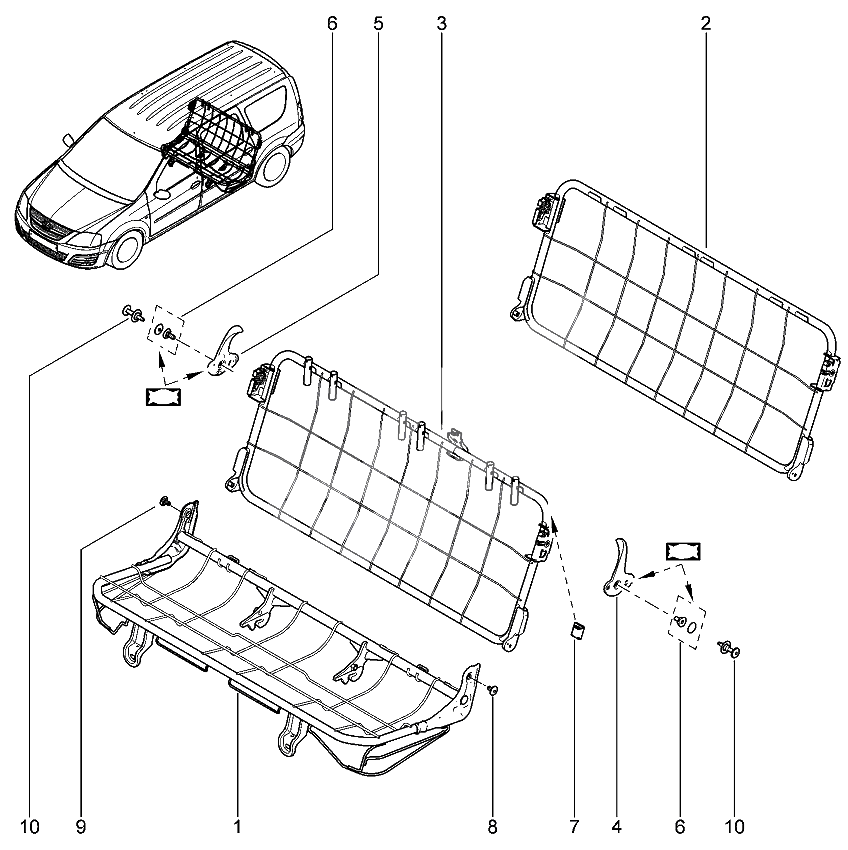 6
5
3
2
10
9
1
8
7
4
6
10