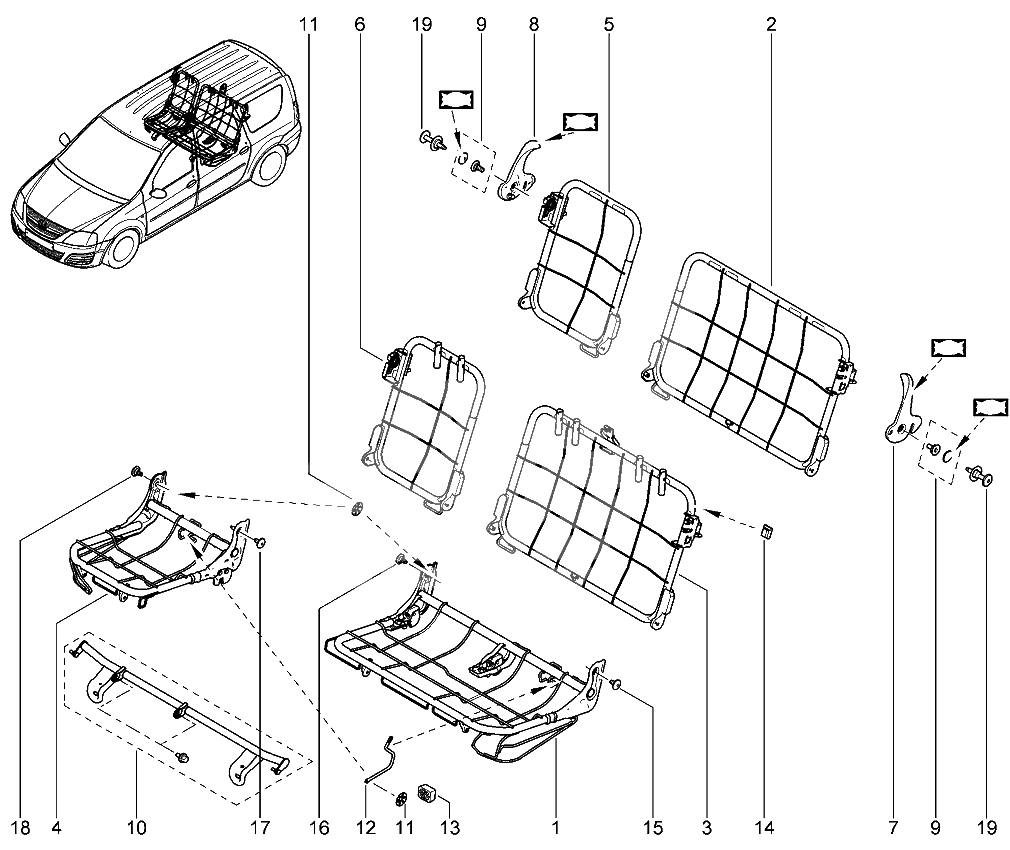 11
6
19
9
8
5
2
18
4
10
17
16
12
11
13
1
15
3
14
7
9
19