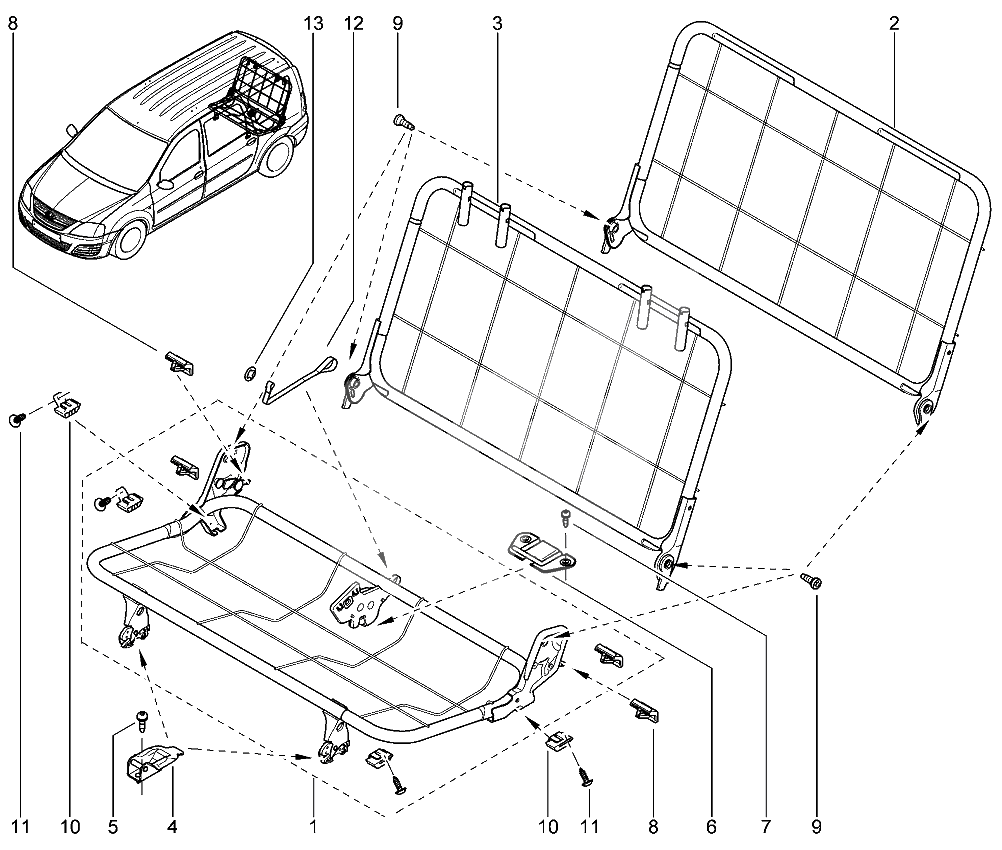 8
13
12
9
3
2
11
10
5
4
1
10
11
8
6
7
9