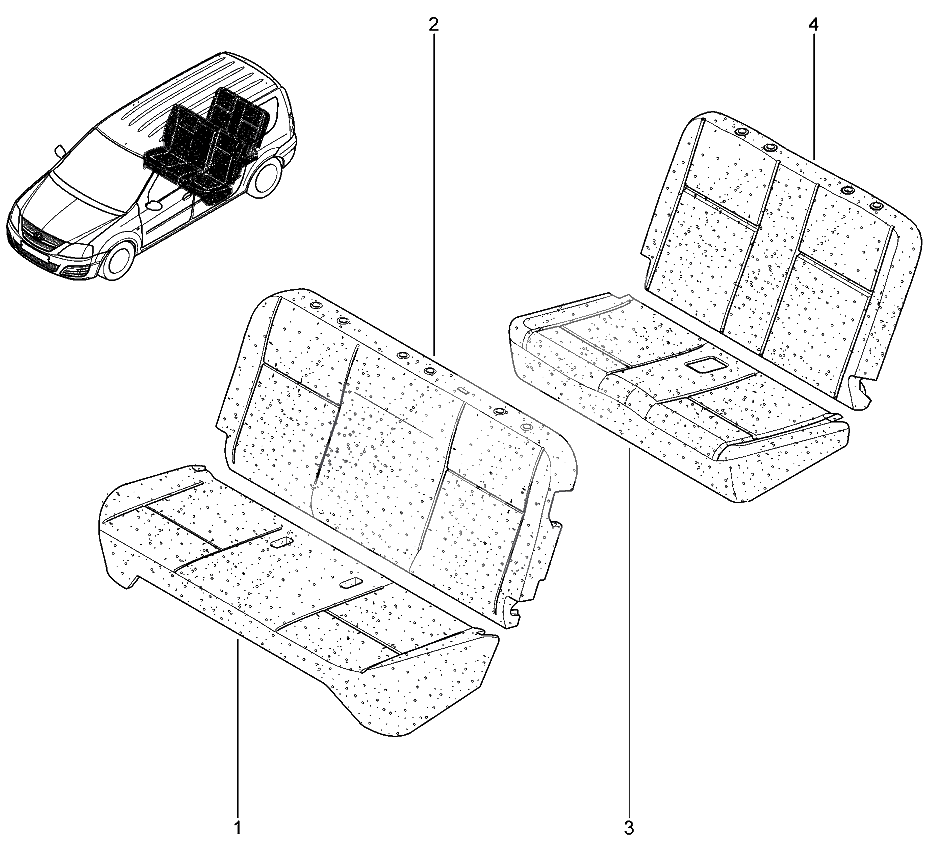 2

4

1

3