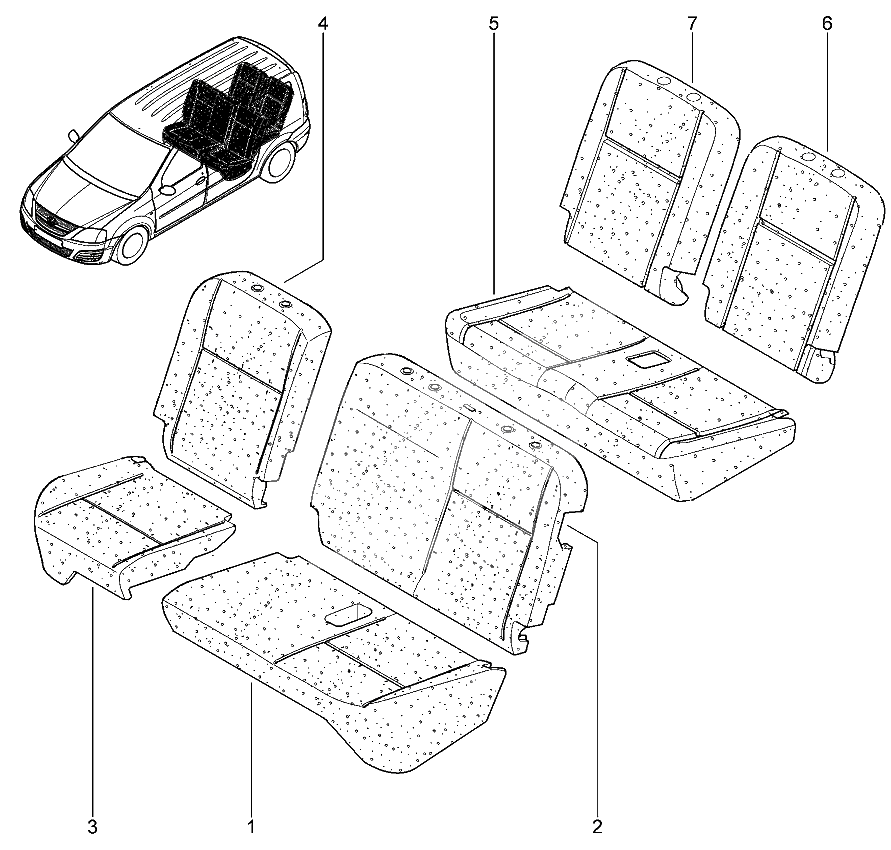 4
5
7
6
3
1
2