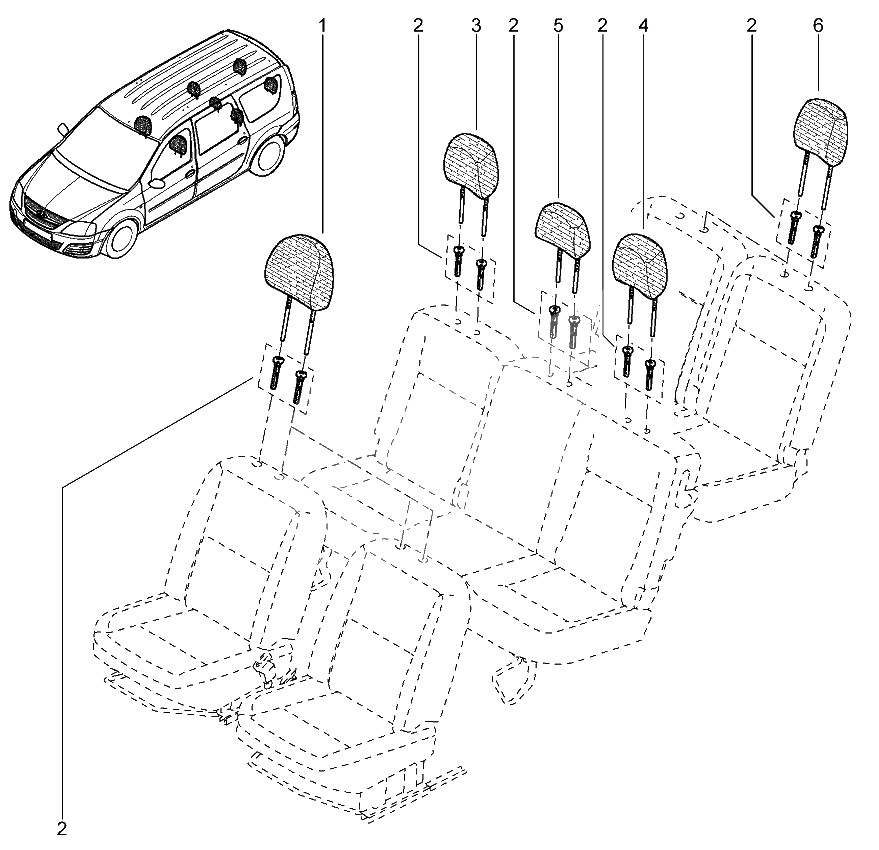 1
2
3
2
5
2
4
2
6
2