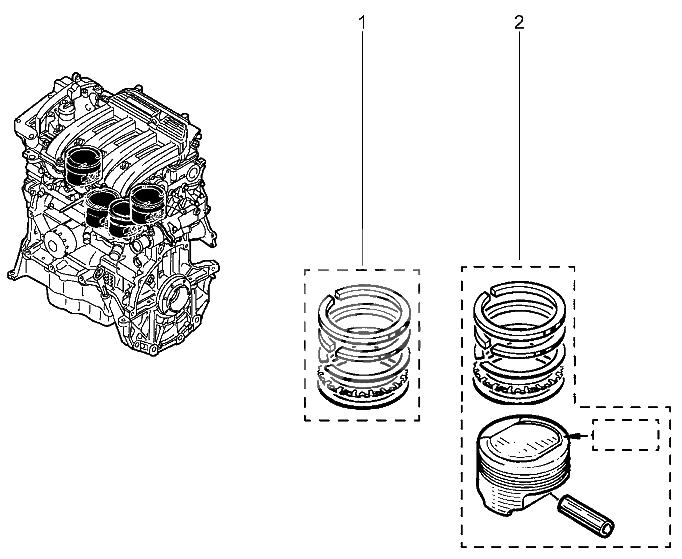 1
2