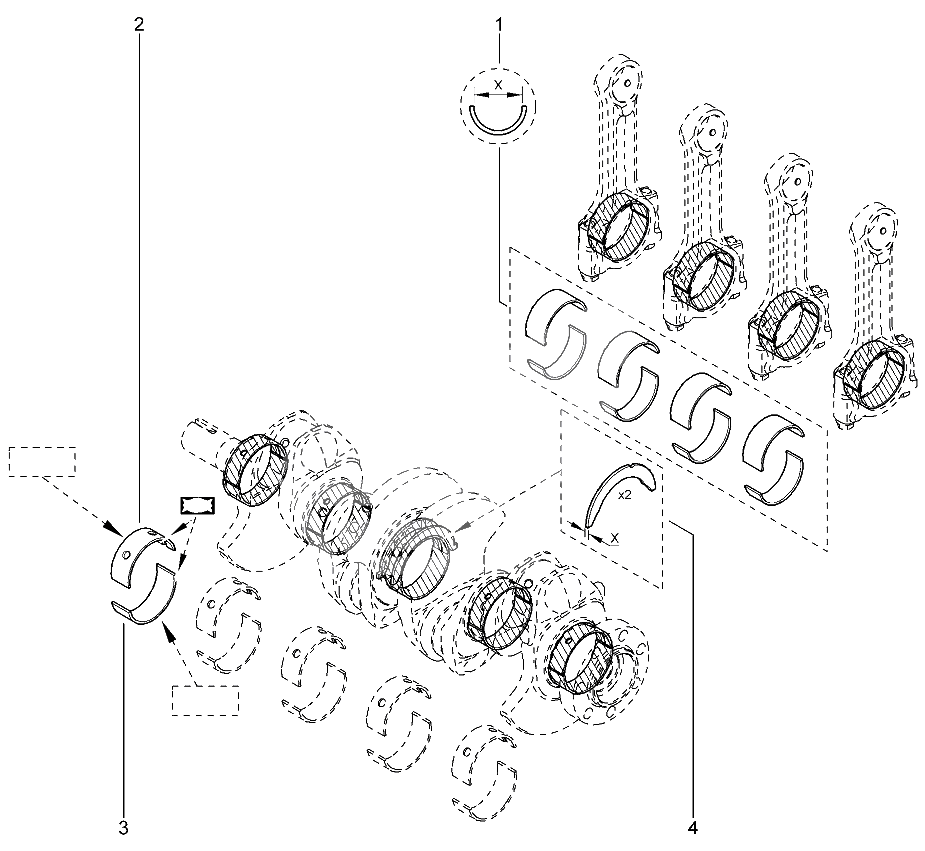 2
1
X
x2
X
3
4